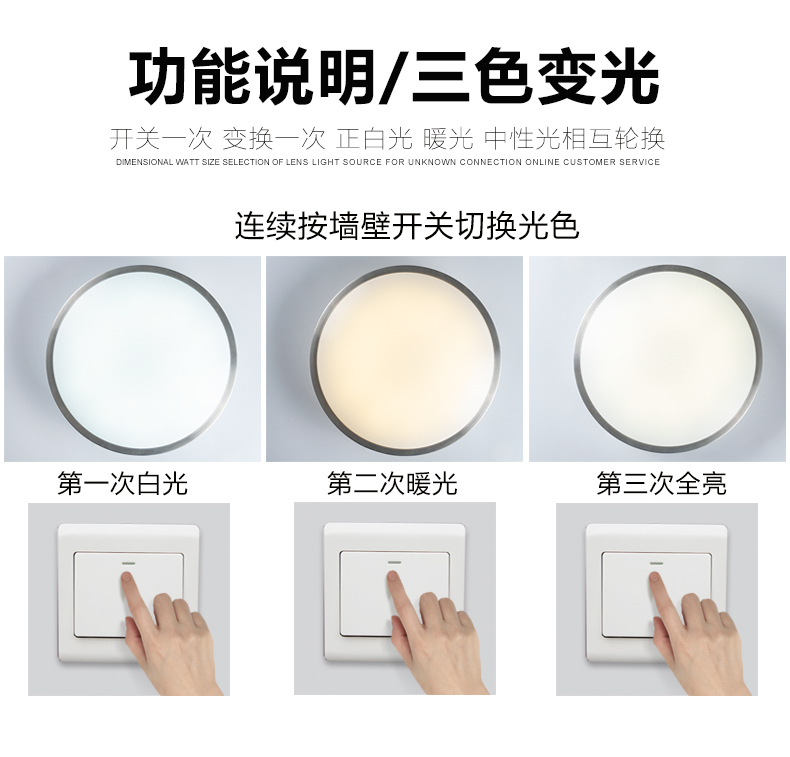 功能说明/三色变光

开关一次 变换一次 正白光 暖光 中性光相互轮换

DIMENSIONAL WATT SIZE SELECTION OF LENS LIGHT SOURCE FOR UNKNOWN CONNECTION ONLINE CUSTOMER SERVICE

连续按墙壁开关切换光色

第一次白光

第二次暖光

第三次全亮