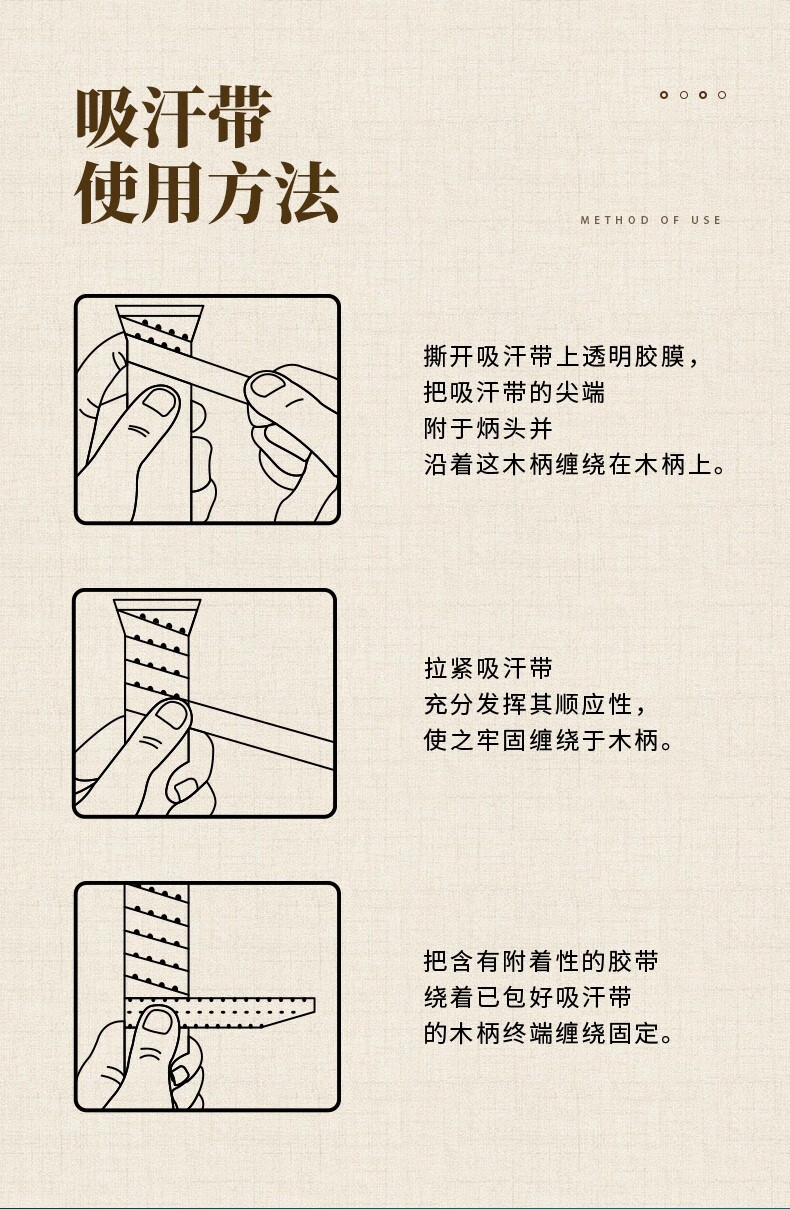 吸汗带
使用方法

METHOD OF USE

撕开吸汗带上透明胶膜，
把吸汗带的尖端
附于炳头并
沿着这木柄缠绕在木柄上。

拉紧吸汗带
充分发挥其顺应性，
使之牢固缠绕于木柄。

把含有附着性的胶带
绕着已包好吸汗带
的木柄终端缠绕固定。