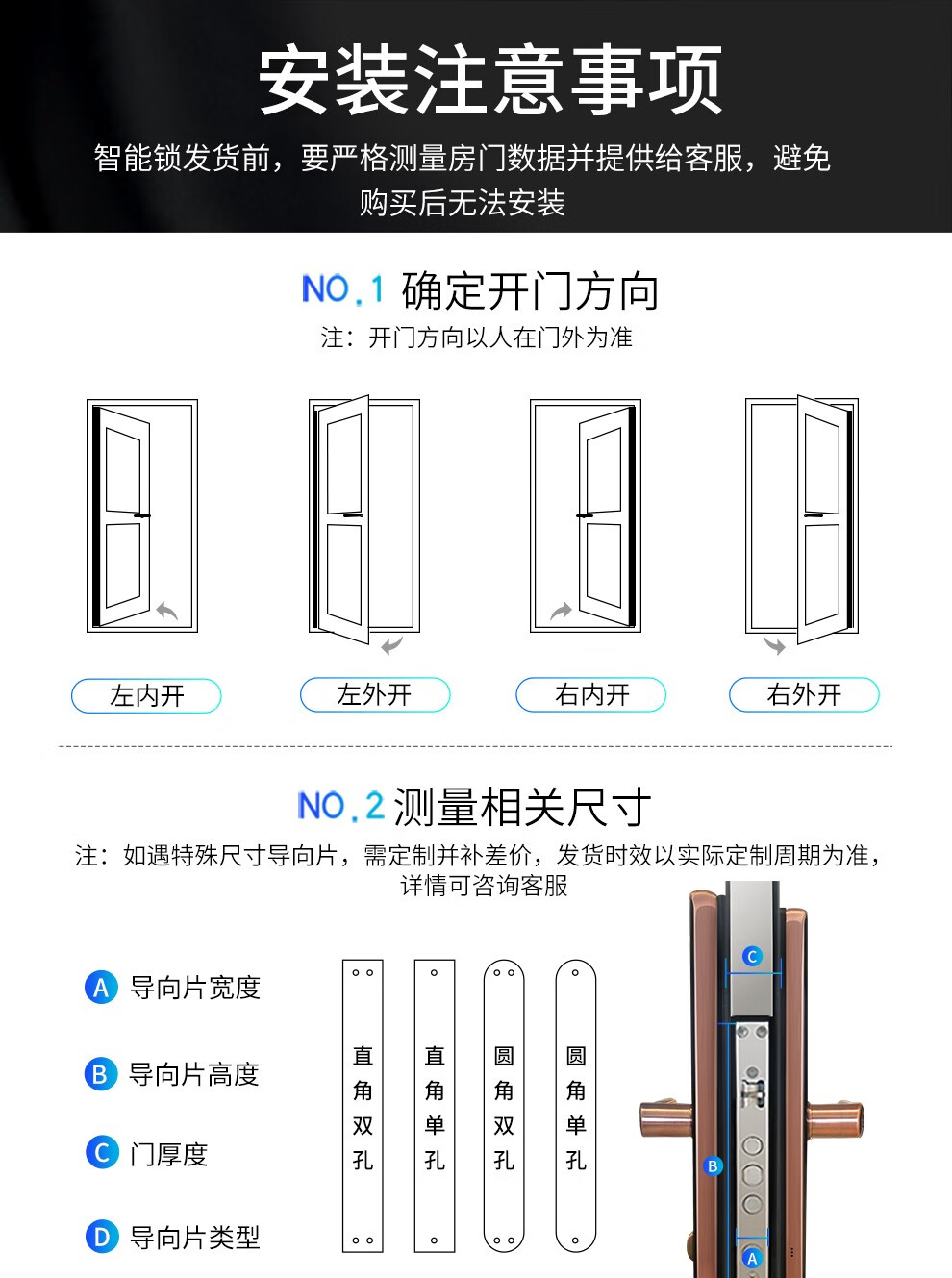 安装注意事项

智能锁发货前，要严格测量房门数据并提供给客服，避免购买后无法安装

NO.1 确定开门方向

注：开门方向以人在门外为准

左内开

左外开

右内开

右外开

NO.2 测量相关尺寸

注：如遇特殊尺寸导向片，需定制并补差价，发货时效以实际定制周期为准，详情可咨询客服

A 导向片宽度

B 导向片高度

C 门厚度

D 导向片类型

直角双孔

直角单孔

圆角双孔

圆角单孔

C

B

A