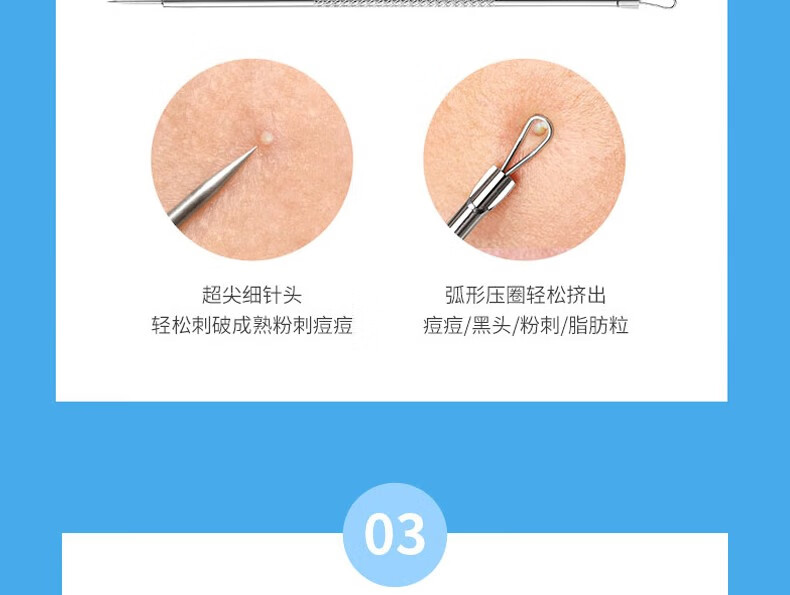 超尖细针头
轻松刺破成熟粉刺痘痘

弧形压圈轻松挤出
痘痘/黑头/粉刺/脂肪粒

03