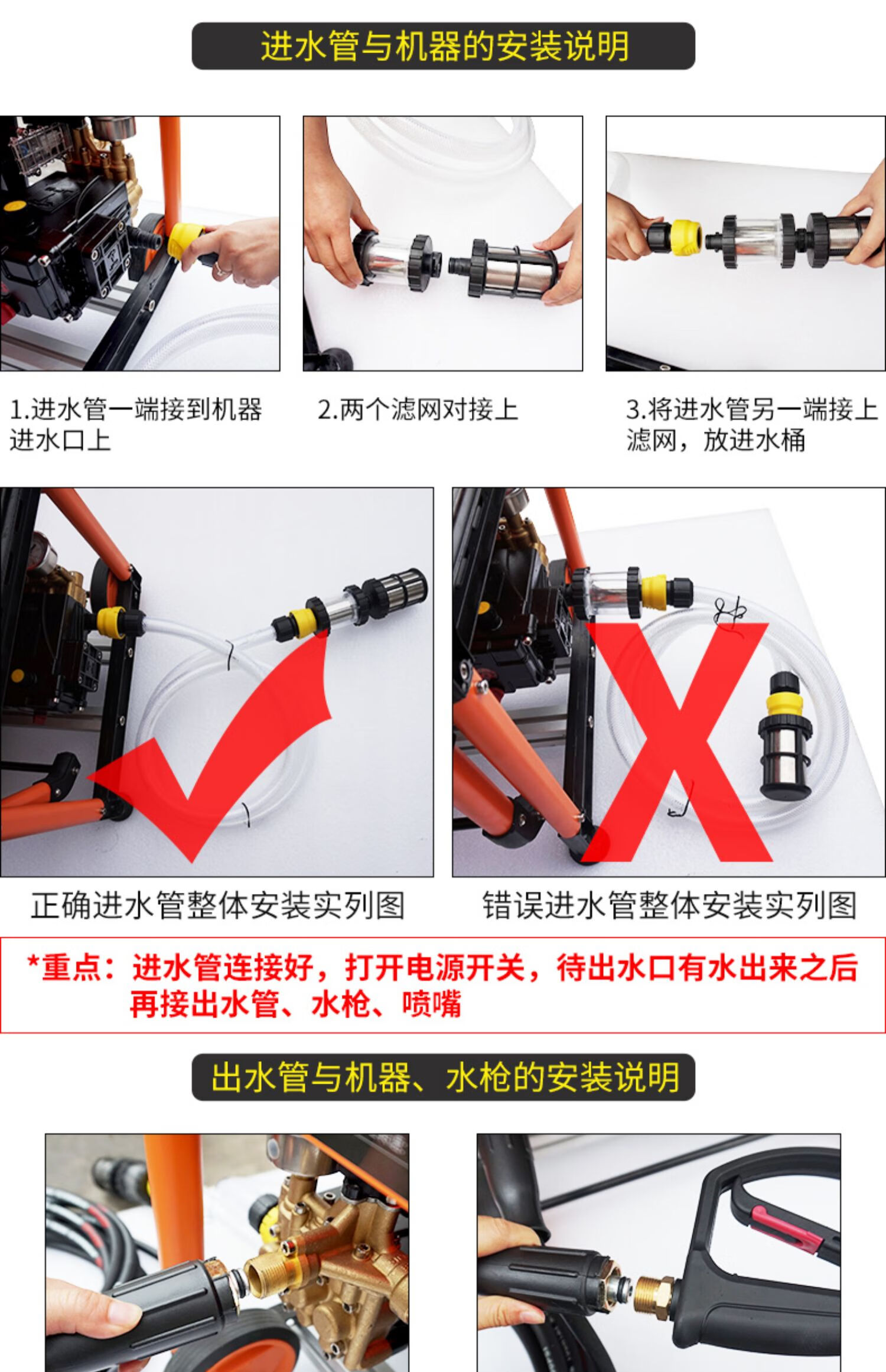 进水管与机器的安装说明

1.进水管一端接到机器进水口上

2.两个滤网对接上

3.将进水管另一端接上滤网，放进水桶

正确进水管整体安装实列图

错误进水管整体安装实列图

*重点：进水管连接好，打开电源开关，待出水口有水出来之后再接出水管、水枪、喷嘴

出水管与机器、水枪的安装说明