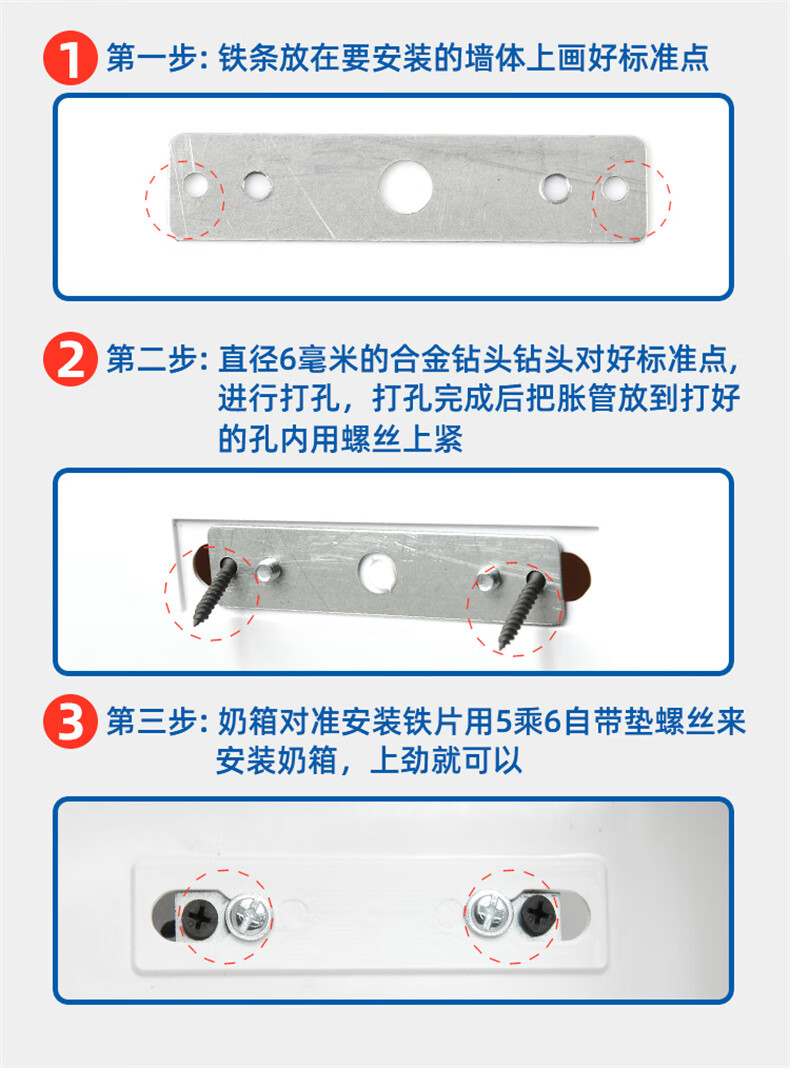 1 第一步: 铁条放在要安装的墙体上画好标准点

2 第二步: 直径6毫米的合金钻头钻头对好标准点, 进行打孔，打孔完成后把胀管放到打好的孔内用螺丝上紧

3 第三步: 奶箱对准安装铁片用5乘6自带垫螺丝来安装奶箱，上劲就可以