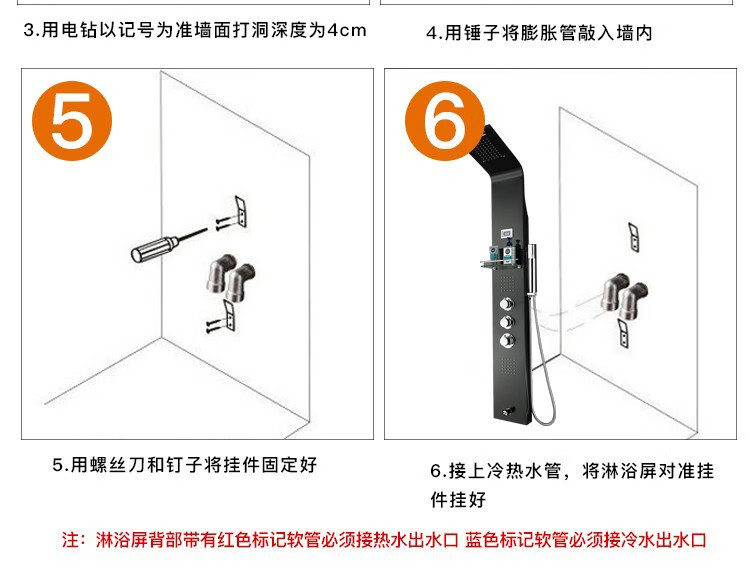 3.用电钻以记号为准墙面打洞深度为4cm

4.用锤子将膨胀管敲入墙内

5

6

5.用螺丝刀和钉子将挂件固定好

6.接上冷热水管，将淋浴屏对准挂件挂好

注：淋浴屏背部带有红色标记软管必须接热水出水口 蓝色标记软管必须接冷水出水口