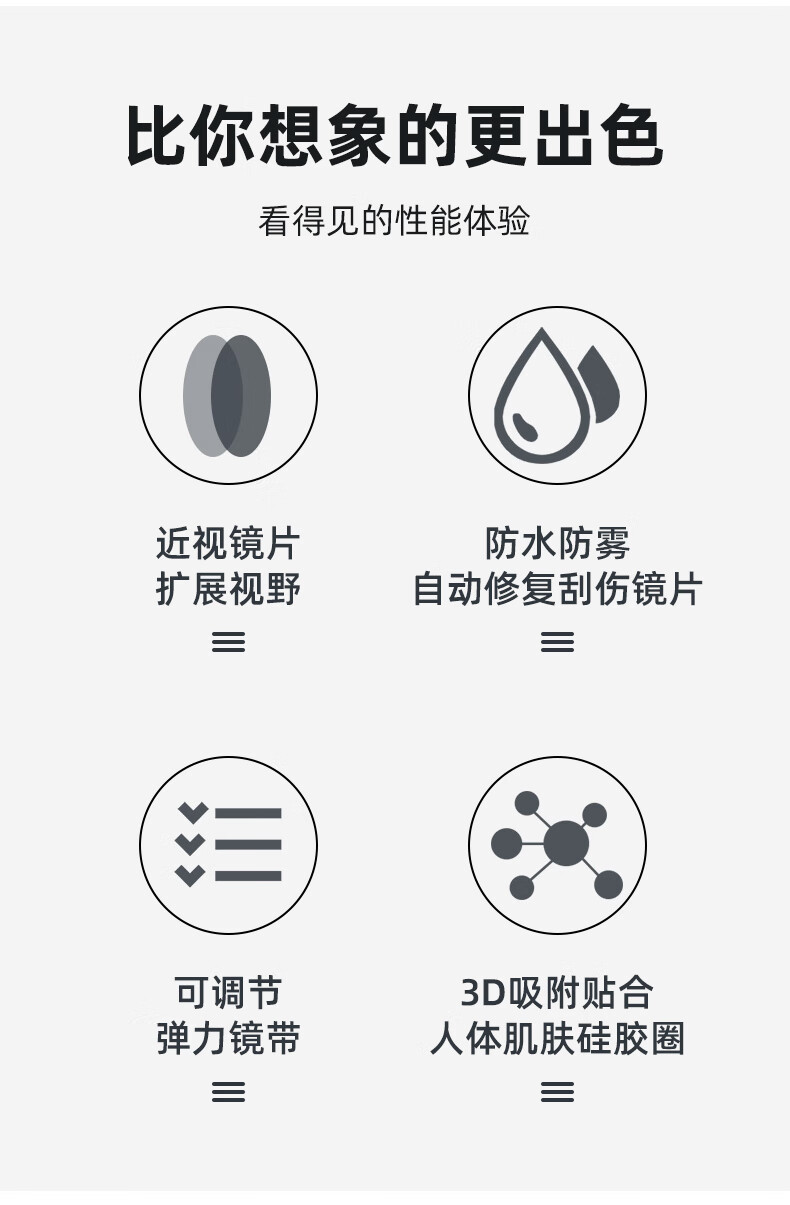 比你想象的更出色

看得见的性能体验

近视镜片
扩展视野

防水防雾
自动修复刮伤镜片

可调节
弹力镜带

3D吸附贴合
人体肌肤硅胶圈