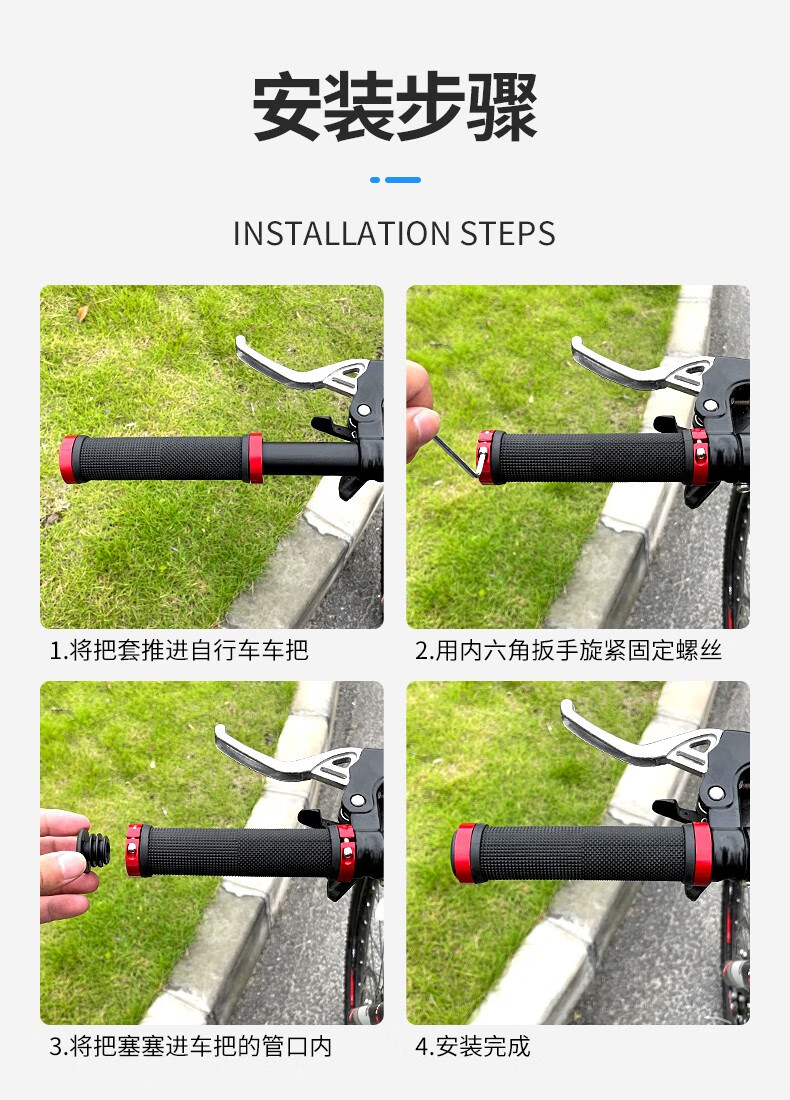 安装步骤

INSTALLATION STEPS

1.将把套推进自行车车把

2.用内六角扳手旋紧固定螺丝

3.将把塞塞进车把的管口内

4.安装完成