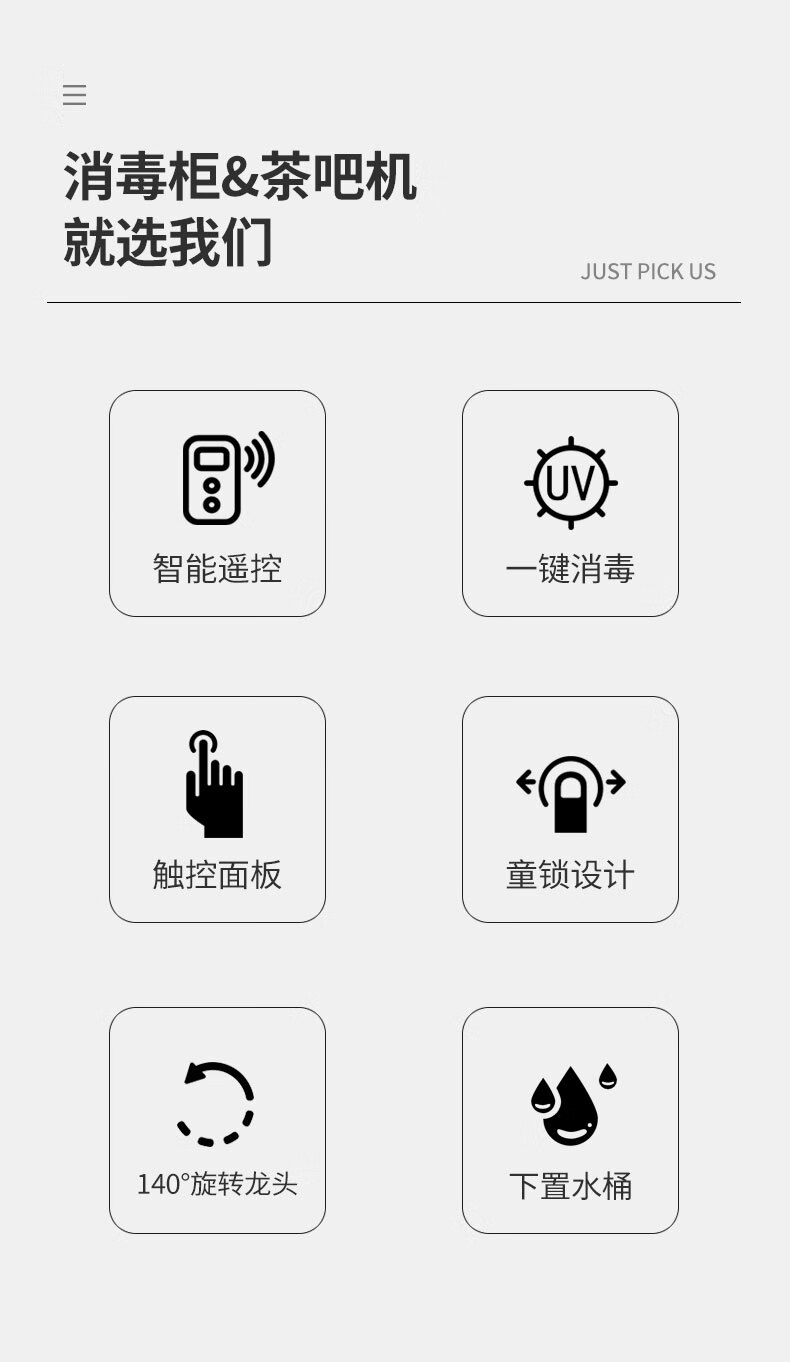 消毒柜&茶吧机
就选我们

JUST PICK US

UV

智能遥控

一键消毒

触控面板

童锁设计

140°旋转龙头

下置水桶