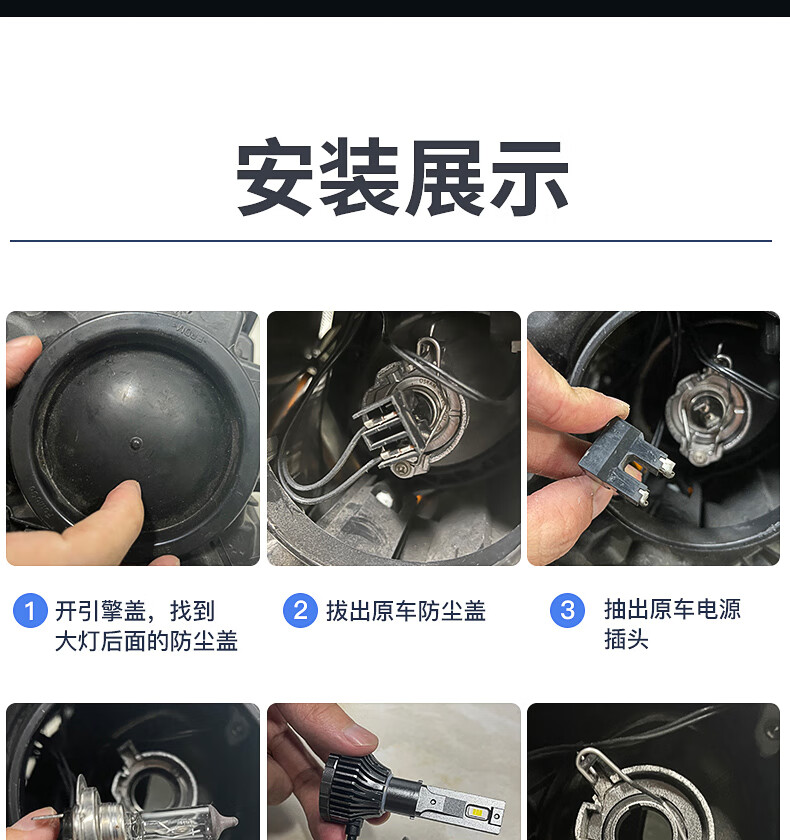 安装展示

1 开引擎盖，找到大灯后面的防尘盖

2 拔出原车防尘盖

3 抽出原车电源插头