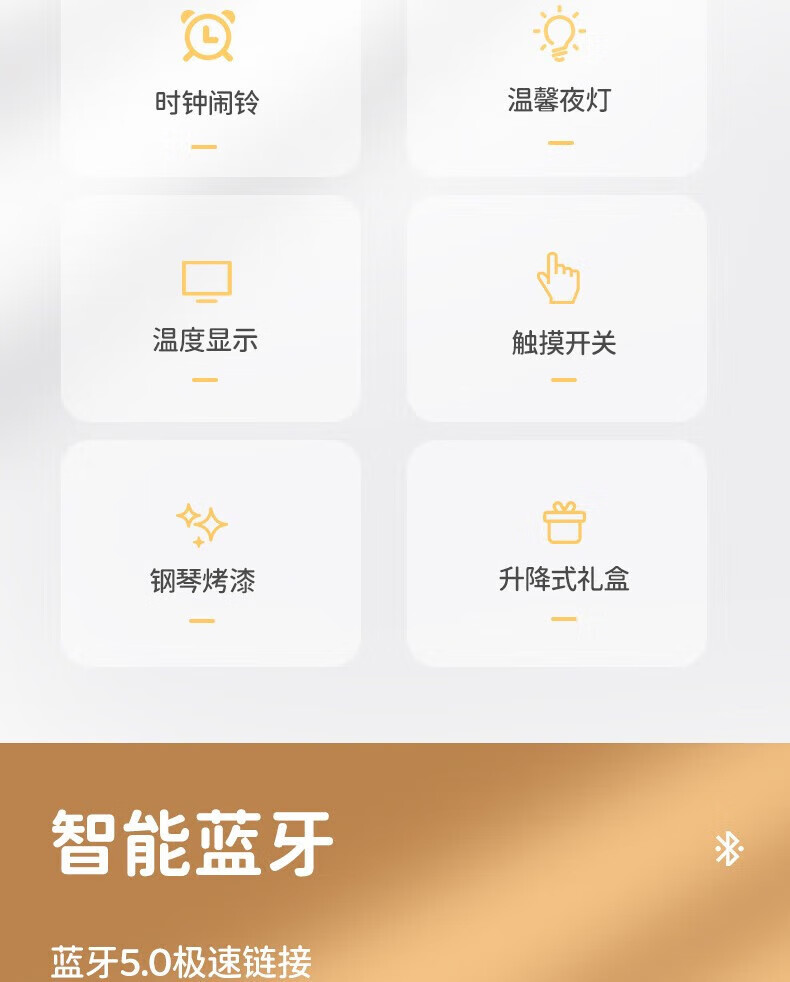 时钟闹铃

温馨夜灯

温度显示

触摸开关

钢琴烤漆

升降式礼盒

智能蓝牙

蓝牙5.0极速链接