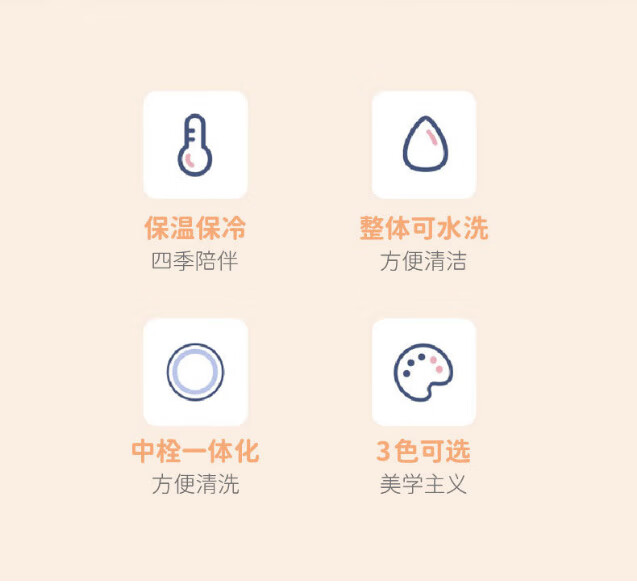 保温保冷
四季陪伴

整体可水洗
方便清洁

中栓一体化
方便清洗

3色可选
美学主义