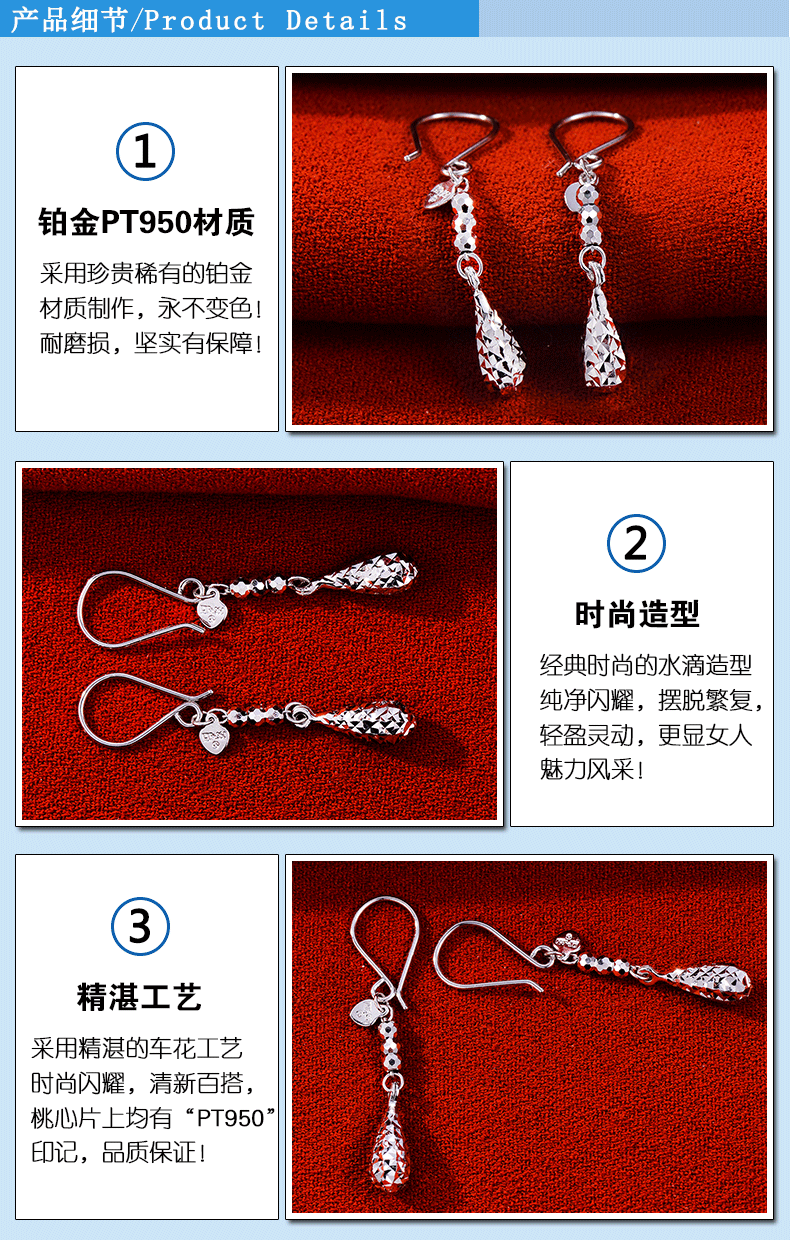 产品细节/Product Details

1

铂金PT950材质

采用珍贵稀有的铂金材质制作，永不变色！耐磨损，坚实有保障！

2

时尚造型

经典时尚的水滴造型纯净闪耀，摆脱繁复，轻盈灵动，更显女人魅力风采！

3

精湛工艺

采用精湛的车花工艺时尚闪耀，清新百搭，桃心片上均有“PT950”印记，品质保证！