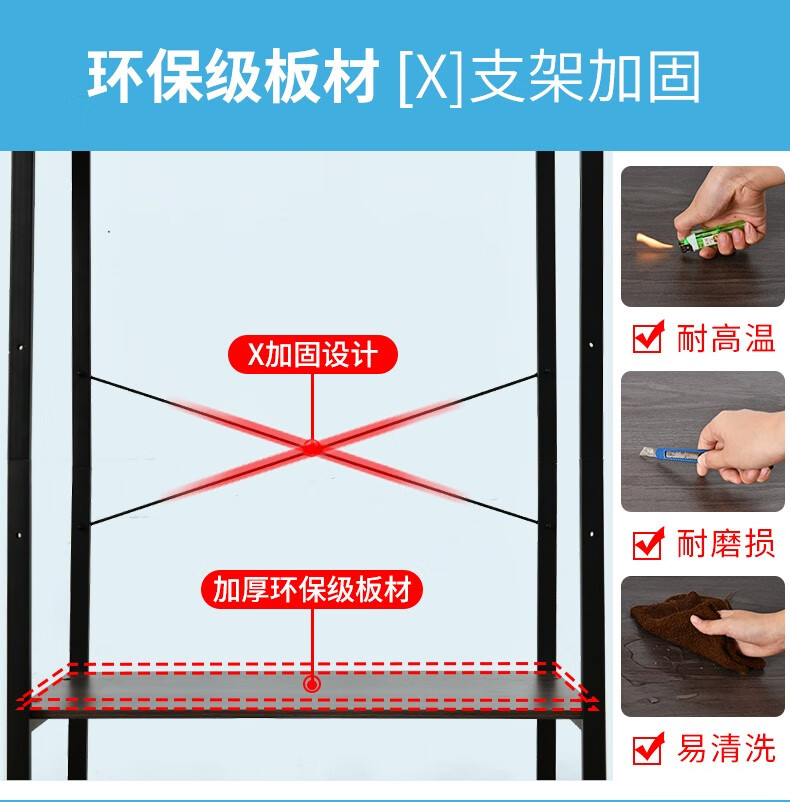 环保级板材 [X]支架加固

X加固设计

加厚环保级板材

耐高温

耐磨损

易清洗