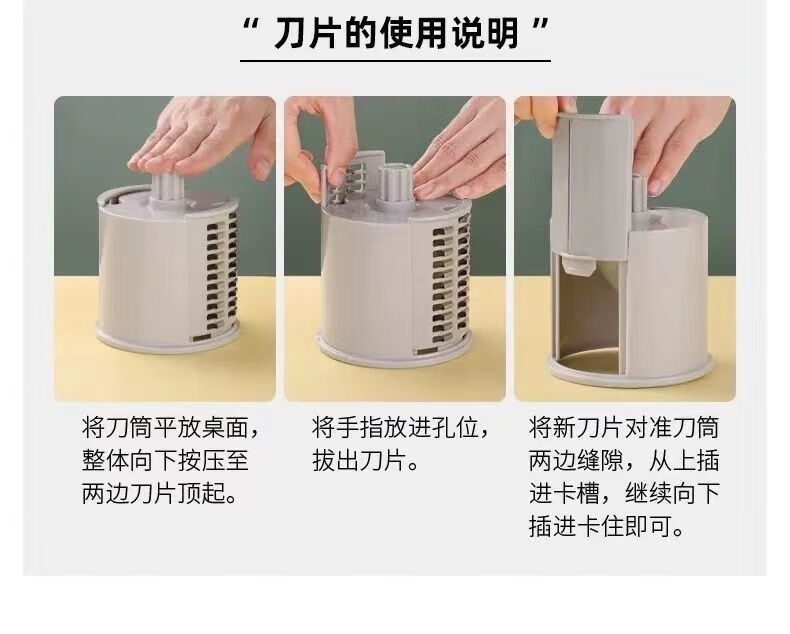 “ 刀片的使用说明 ”

将刀筒平放桌面，整体向下按压至两边刀片顶起。

将手指放进孔位，拔出刀片。

将新刀片对准刀筒两边缝隙，从上插进卡槽，继续向下插进卡住即可。