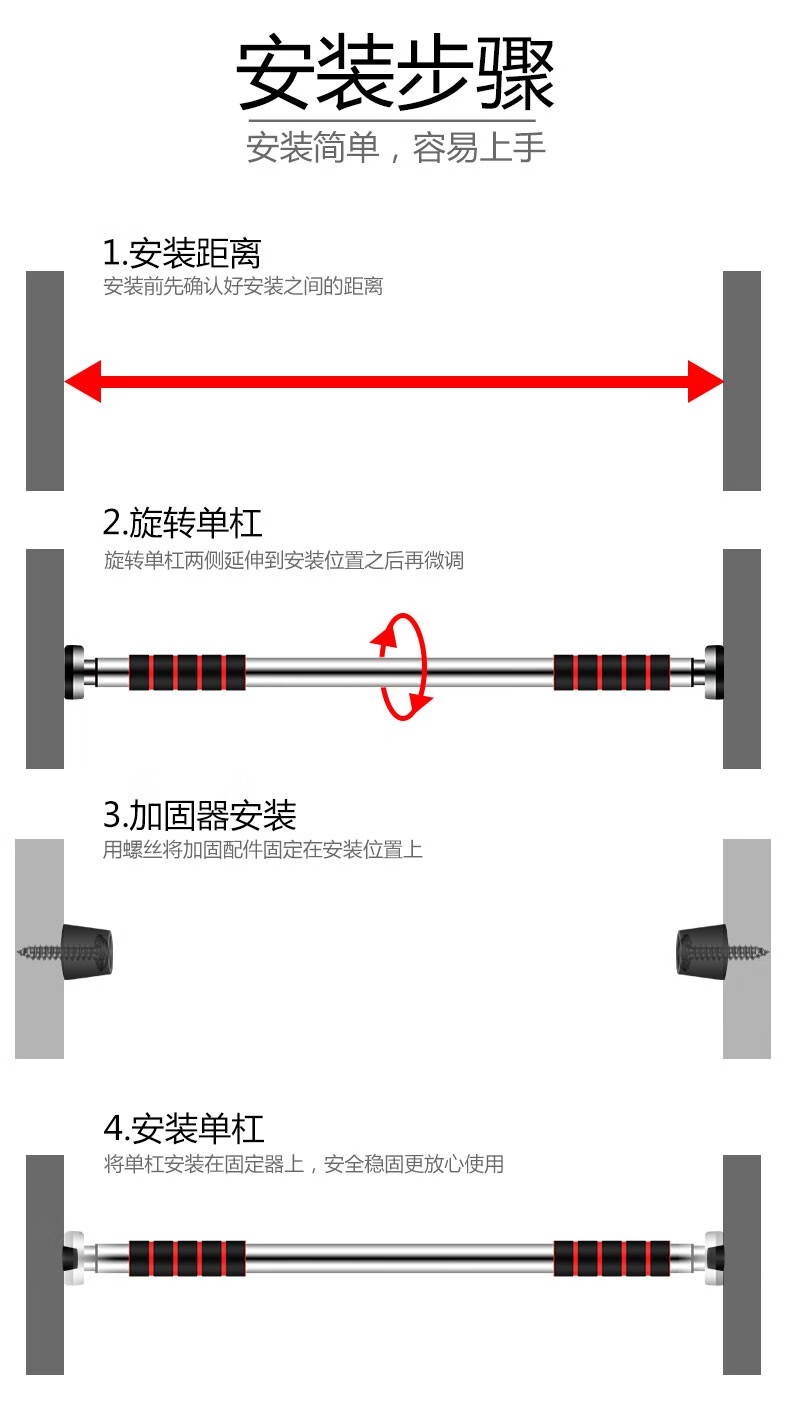 安装步骤

安装简单，容易上手

1.安装距离

安装前先确认好安装之间的距离

2.旋转单杠

旋转单杠两侧延伸到安装位置之后再微调

3.加固器安装

用螺丝将加固配件固定在安装位置上

4.安装单杠

将单杠安装在固定器上，安全稳固更放心使用