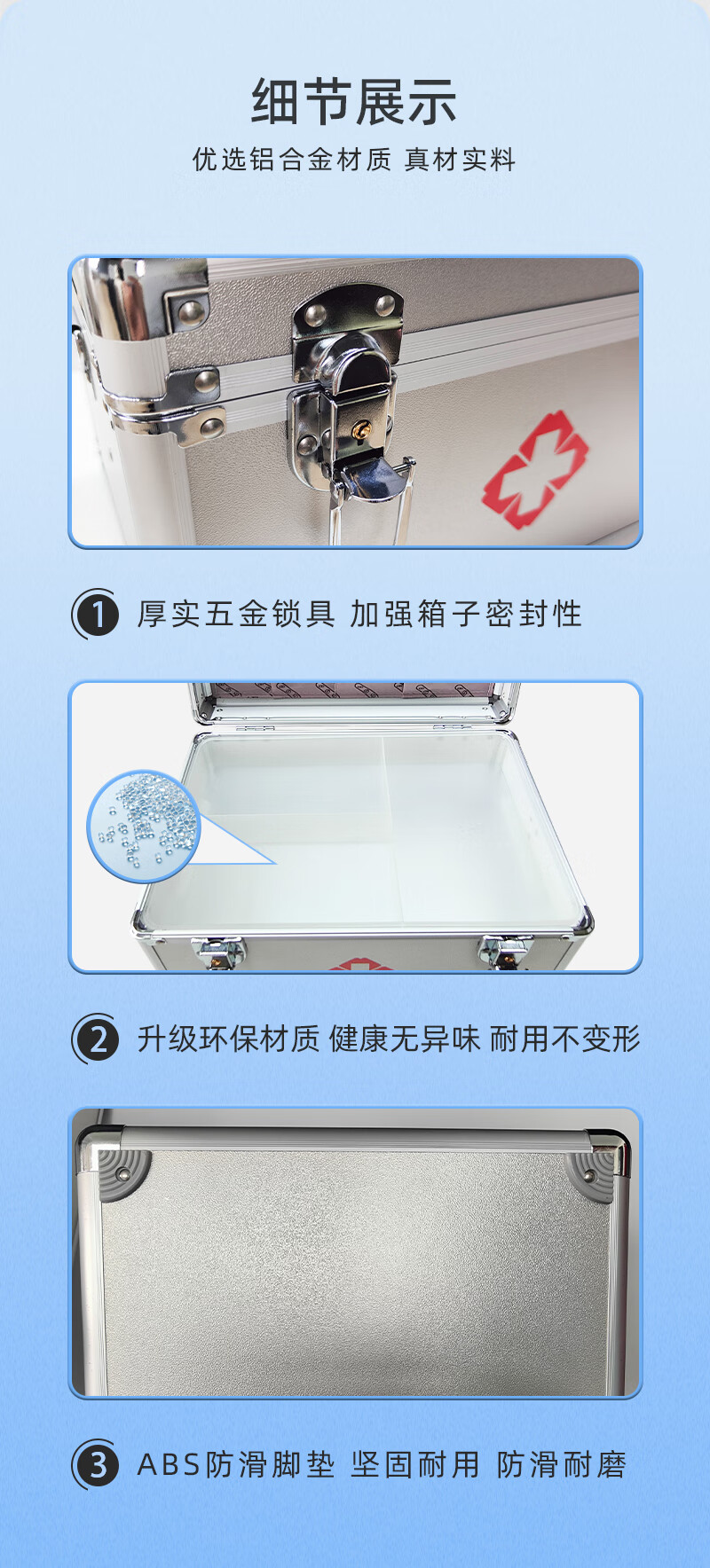 细节展示

优选铝合金材质 真材实料

1 厚实五金锁具 加强箱子密封性

2 升级环保材质 健康无异味 耐用不变形

3 ABS防滑脚垫 坚固耐用 防滑耐磨