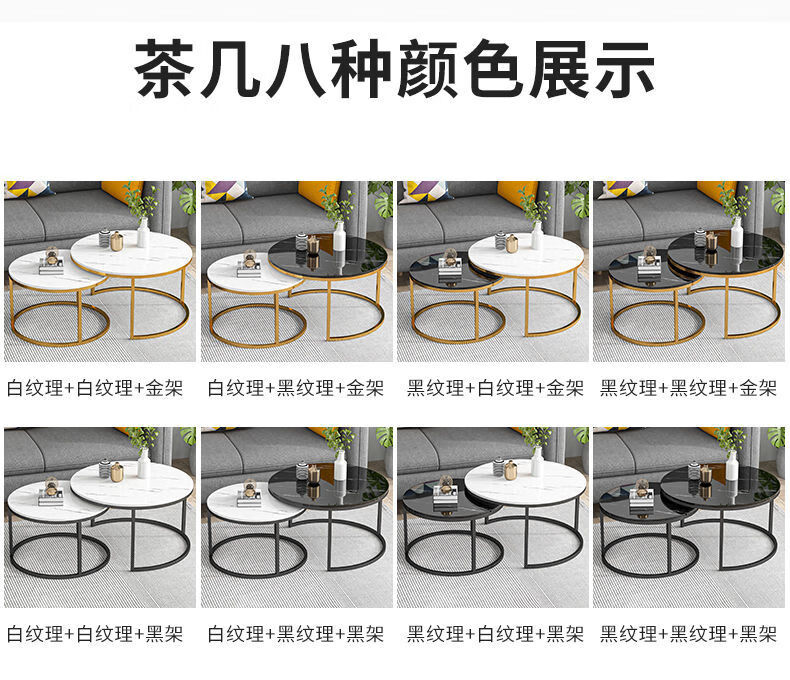 茶几八种颜色展示

白纹理+白纹理+金架

白纹理+黑纹理+金架

黑纹理+白纹理+金架

黑纹理+黑纹理+金架

白纹理+白纹理+黑架

白纹理+黑纹理+黑架

黑纹理+白纹理+黑架

黑纹理+黑纹理+黑架