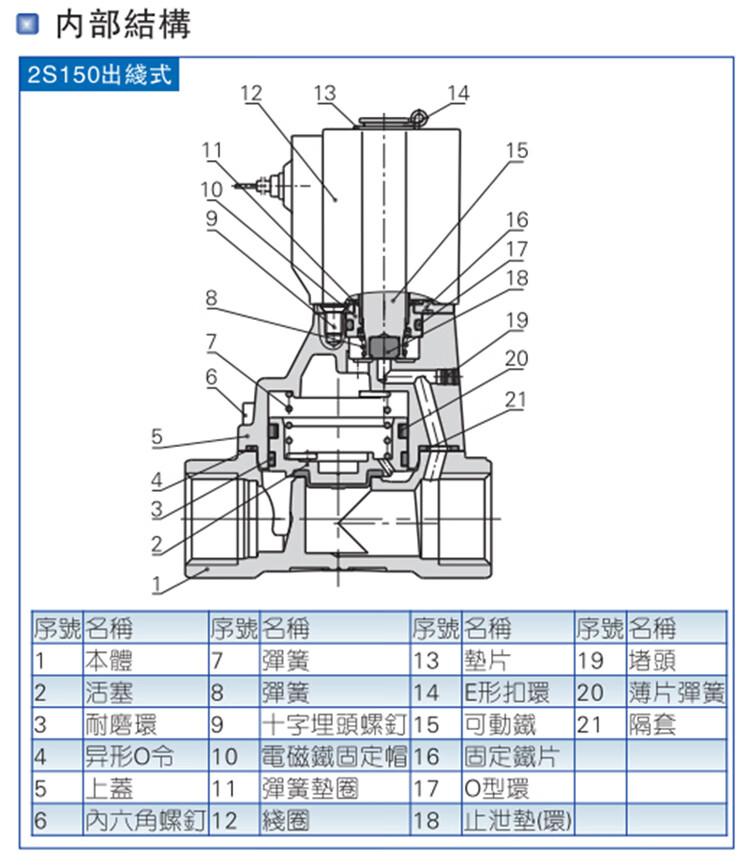 内部結構

2S150出綫式

12 13 14 11 15 10 9 16 17 18 8 19 7 20 6 21 5 4 3 2 1

| 序號 | 名稱 | 序號 | 名稱 | 序號 | 名稱 | 序號 | 名稱 |
|---|---|---|---|---|---|---|---|
| 1 | 本體 | 7 | 彈簧 | 13 | 墊片 | 19 | 堵頭 |
| 2 | 活塞 | 8 | 彈簧 | 14 | E形扣環 | 20 | 薄片彈簧 |
| 3 | 耐磨環 | 9 | 十字埋頭螺釘 | 15 | 可動鐵 | 21 | 隔套 |
| 4 | 异形O令 | 10 | 電磁鐵固定帽 | 16 | 固定鐵片 | | |
| 5 | 上蓋 | 11 | 彈簧墊圈 | 17 | O型環 | | |
| 6 | 內六角螺釘 | 12 | 綫圈 | 18 | 止泄墊(環) | | |