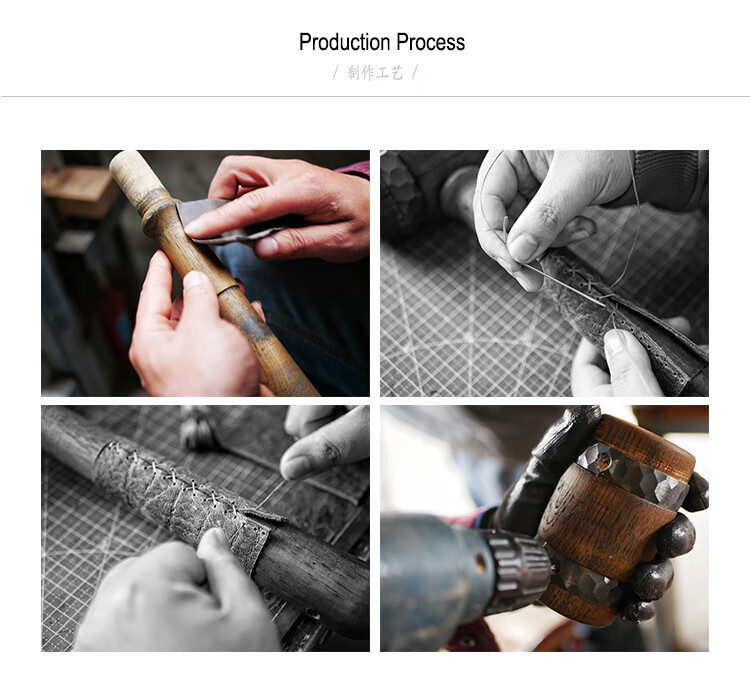 Production Process

/ 制作工艺 /