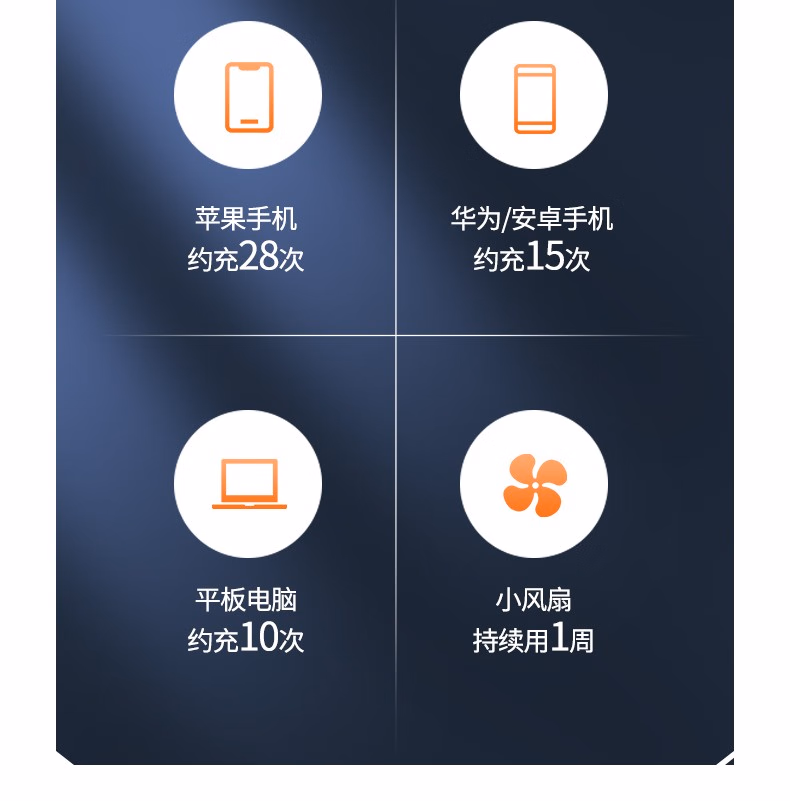 苹果手机
约充28次

华为/安卓手机
约充15次

平板电脑
约充10次

小风扇
持续用1周