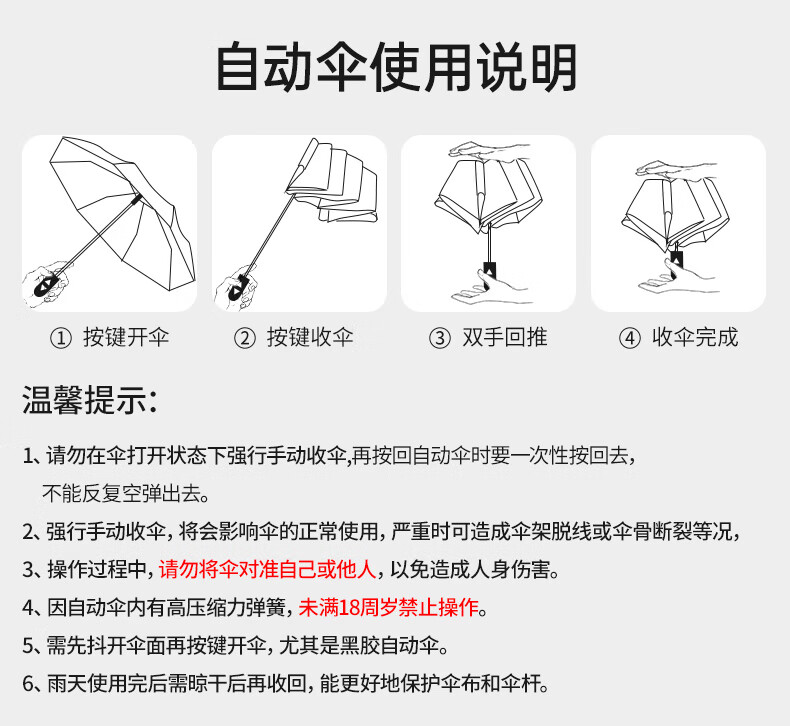 自动伞使用说明

① 按键开伞

② 按键收伞

③ 双手回推

④ 收伞完成

温馨提示:

1、请勿在伞打开状态下强行手动收伞,再按回自动伞时要一次性按回去,不能反复空弹出去。

2、强行手动收伞,将会影响伞的正常使用,严重时可造成伞架脱线或伞骨断裂等况,

3、操作过程中,请勿将伞对准自己或他人,以免造成人身伤害。

4、因自动伞内有高压缩力弹簧,未满18周岁禁止操作。

5、需先抖开伞面再按键开伞,尤其是黑胶自动伞。

6、雨天使用完后需晾干后再收回,能更好地保护伞布和伞杆。