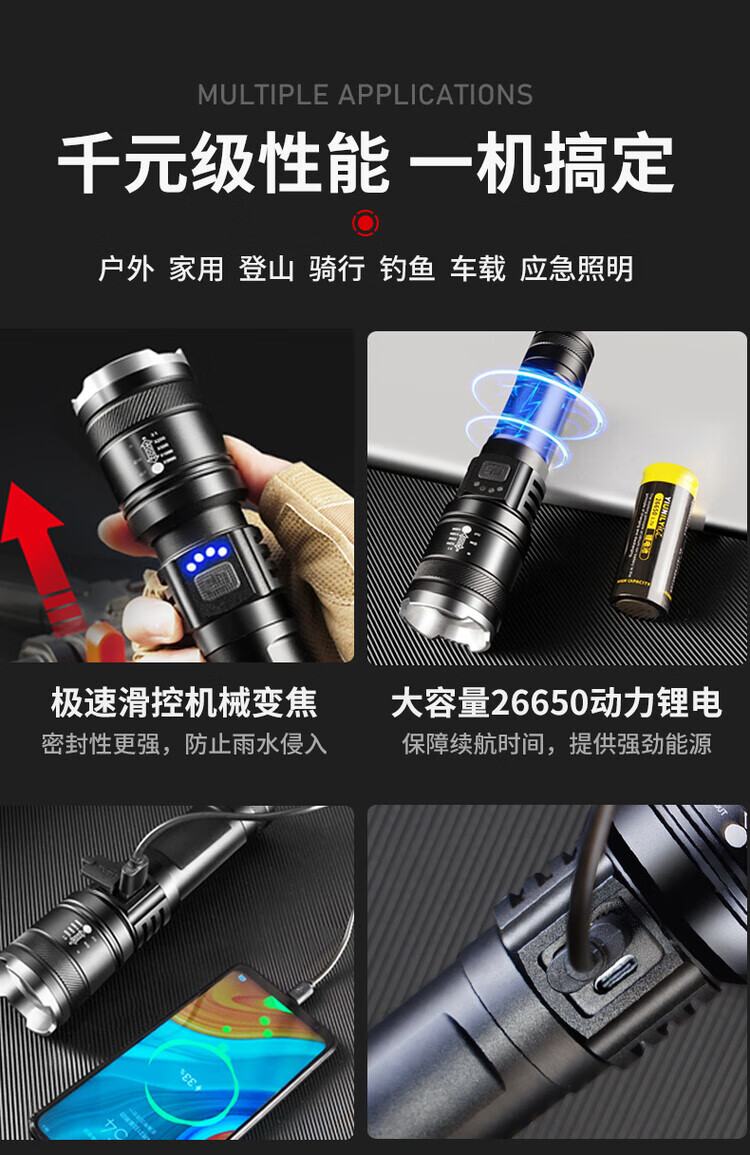 MULTIPLE APPLICATIONS

千元级性能 一机搞定

户外 家用 登山 骑行 钓鱼 车载 应急照明

极速滑控机械变焦
密封性更强，防止雨水侵入

大容量26650动力锂电
保障续航时间，提供强劲能源