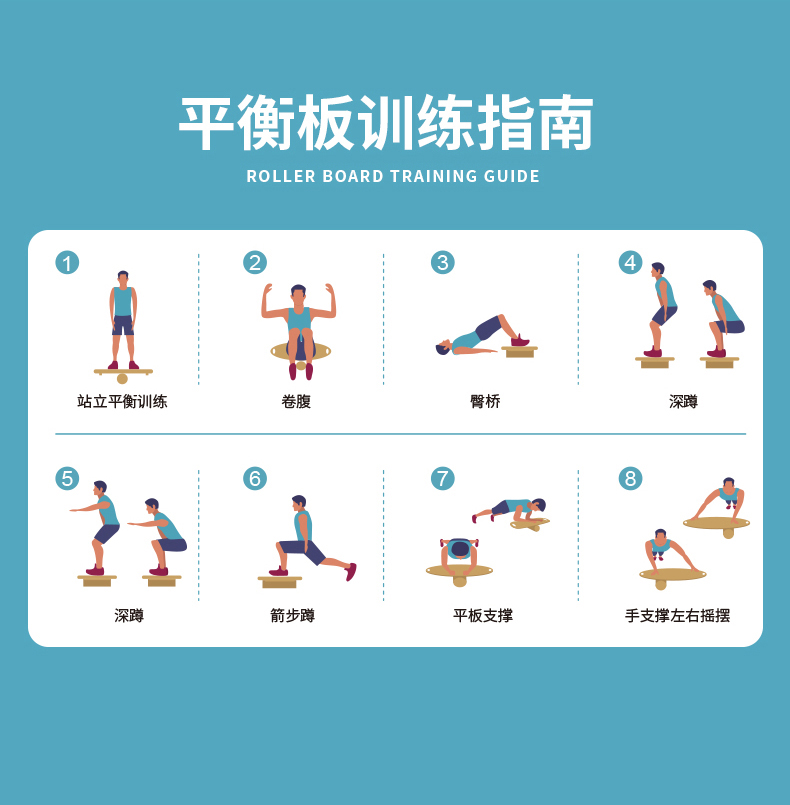 平衡板训练指南
ROLLER BOARD TRAINING GUIDE

1
站立平衡训练

2
卷腹

3
臀桥

4
深蹲

5
深蹲

6
箭步蹲

7
平板支撑

8
手支撑左右摇摆