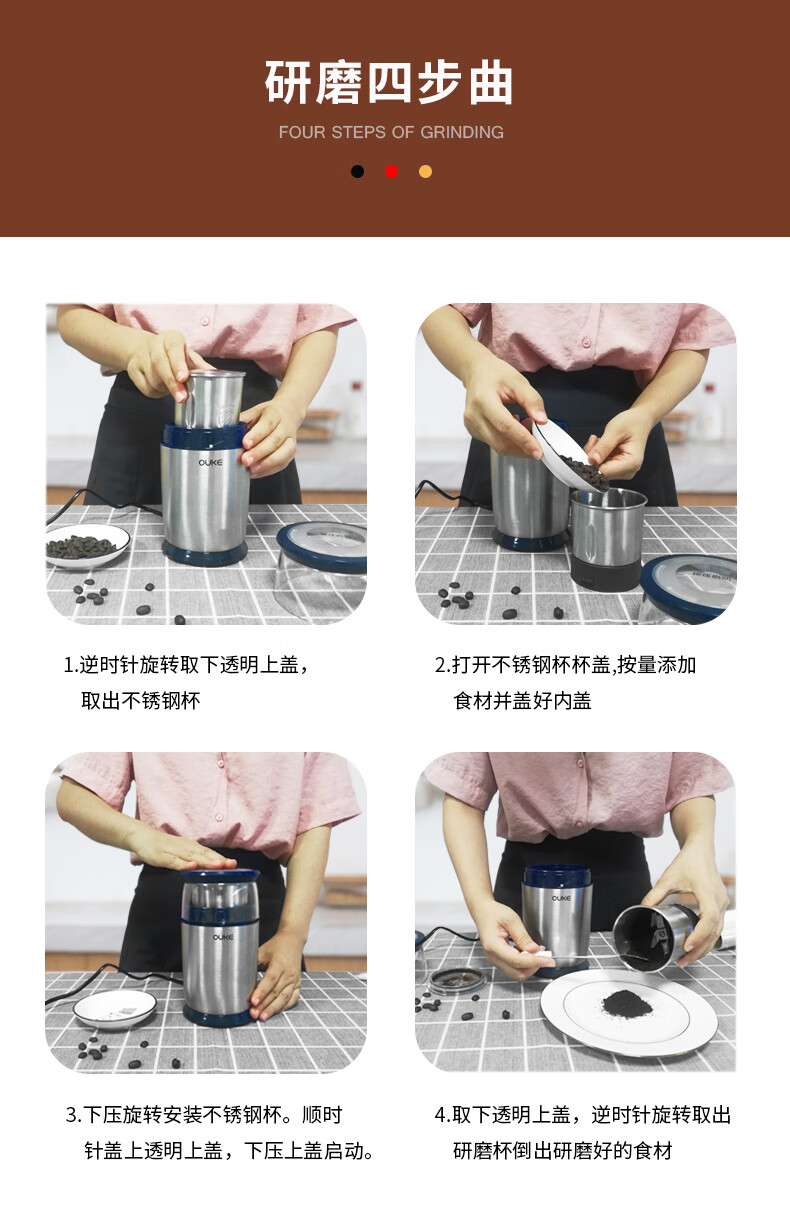 研磨四步曲

FOUR STEPS OF GRINDING

OUKE

1.逆时针旋转取下透明上盖，取出不锈钢杯

2.打开不锈钢杯杯盖,按量添加食材并盖好内盖

OUKE

OUKE

3.下压旋转安装不锈钢杯。顺时针盖上透明上盖，下压上盖启动。

4.取下透明上盖，逆时针旋转取出研磨杯倒出研磨好的食材