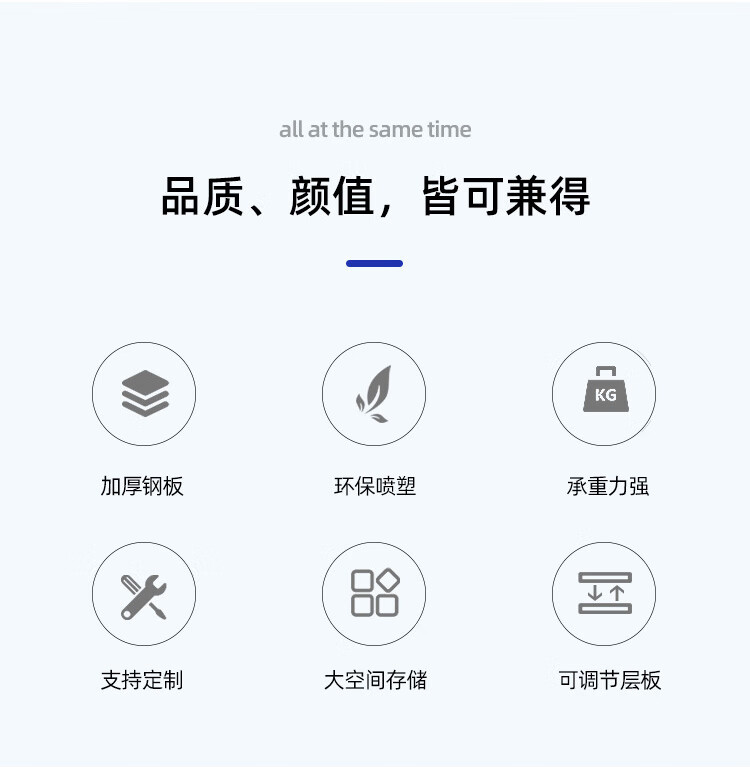 all at the same time

品质、颜值，皆可兼得

KG

加厚钢板

环保喷塑

承重力强

支持定制

大空间存储

可调节层板