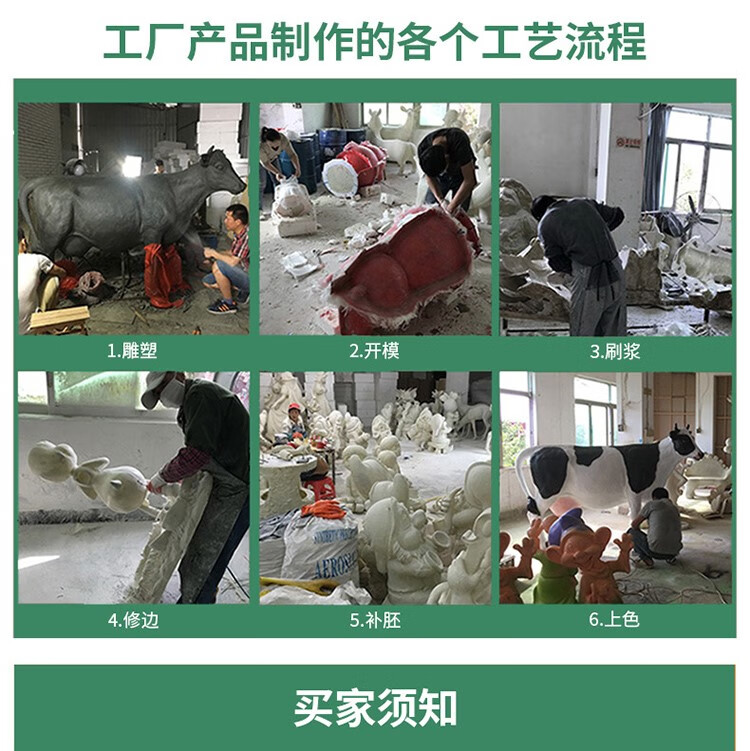 工厂产品制作的各个工艺流程

1.雕塑

2.开模

3.刷浆

4.修边

5.补胚

6.上色

买家须知