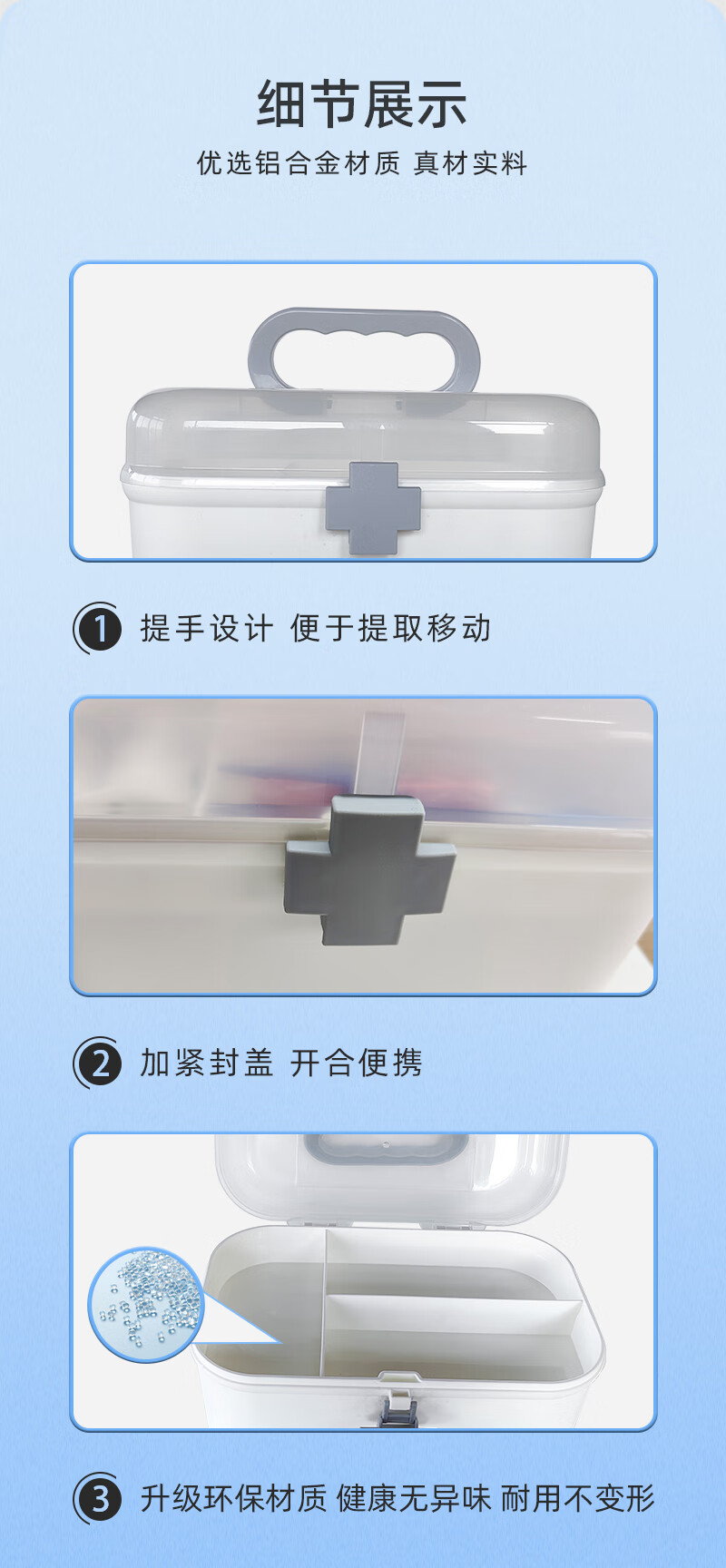 细节展示

优选铝合金材质 真材实料

1 提手设计 便于提取移动

2 加紧封盖 开合便携

3 升级环保材质 健康无异味 耐用不变形