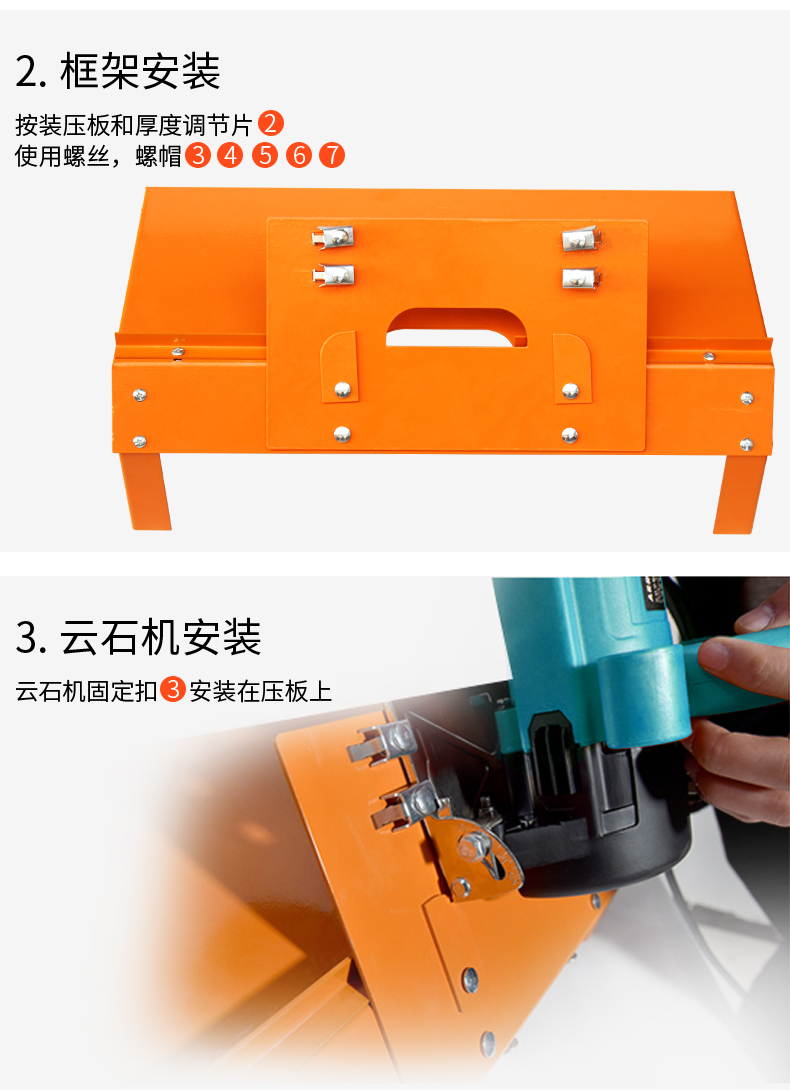 2. 框架安装

按装压板和厚度调节片 2
使用螺丝，螺帽 3 4 5 6 7

3. 云石机安装

云石机固定扣 3 安装在压板上