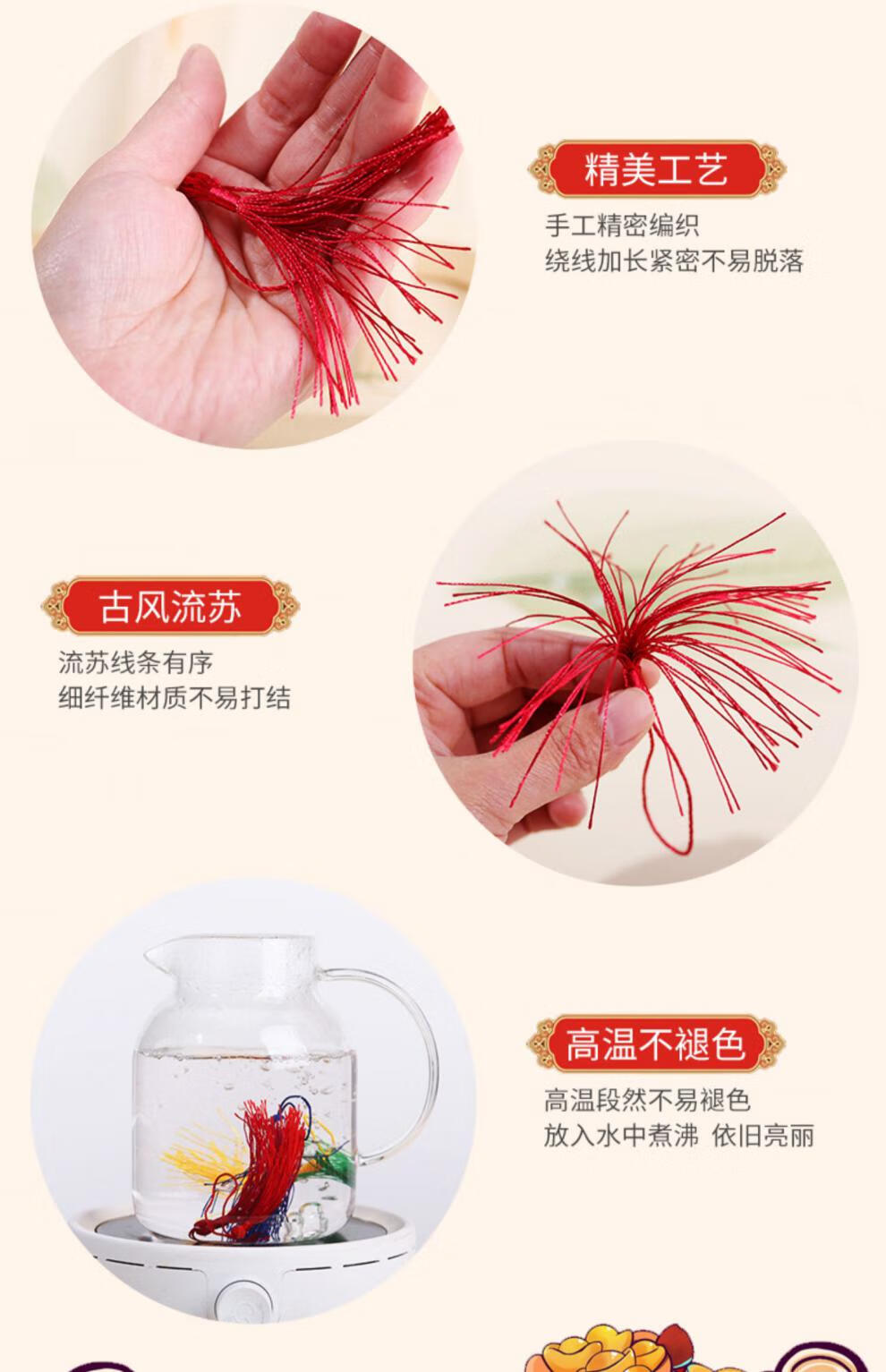 精美工艺

手工精密编织
绕线加长紧密不易脱落

古风流苏

流苏线条有序
细纤维材质不易打结

高温不褪色

高温段然不易褪色
放入水中煮沸 依旧亮丽