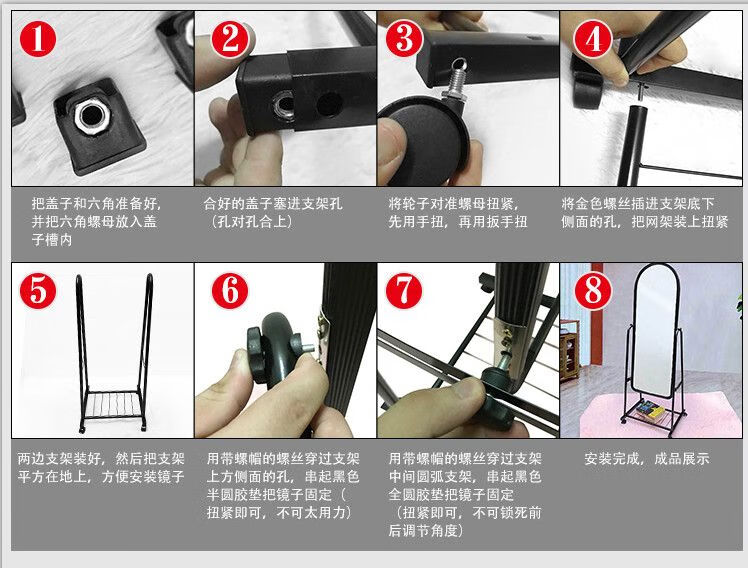 1

把盖子和六角准备好，并把六角螺母放入盖子槽内

2

合好的盖子塞进支架孔（孔对孔合上）

3

将轮子对准螺母扭紧，先用手扭，再用扳手扭

4

将金色螺丝插进支架底下侧面的孔，把网架装上扭紧

5

两边支架装好，然后把支架平方在地上，方便安装镜子

6

用带螺帽的螺丝穿过支架上方侧面的孔，串起黑色半圆胶垫把镜子固定（扭紧即可，不可太用力）

7

用带螺帽的螺丝穿过支架中间圆弧支架，串起黑色全圆胶垫把镜子固定（扭紧即可，不可锁死前后调节角度）

8

安装完成，成品展示