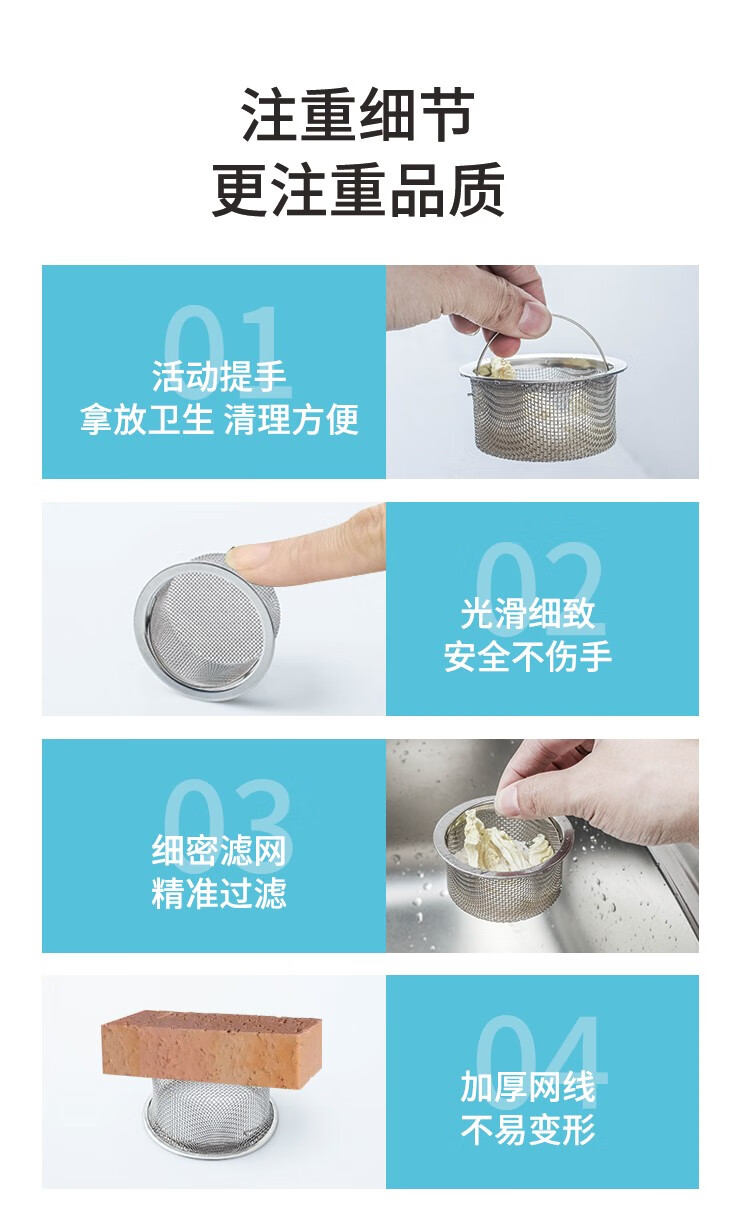 注重细节
更注重品质

01
活动提手
拿放卫生 清理方便

02
光滑细致
安全不伤手

03
细密滤网
精准过滤

04
加厚网线
不易变形