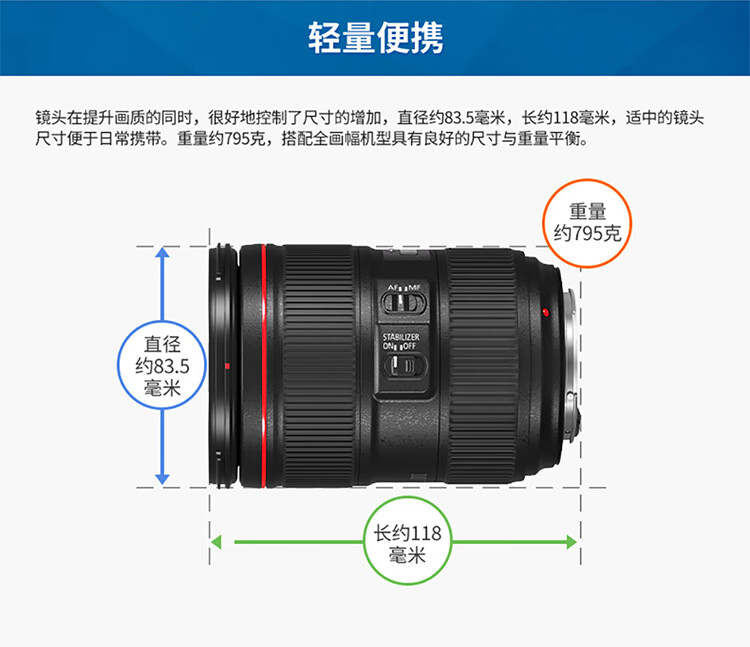 轻量便携

镜头在提升画质的同时，很好地控制了尺寸的增加，直径约83.5毫米，长约118毫米，适中的镜头尺寸便于日常携带。重量约795克，搭配全画幅机型具有良好的尺寸与重量平衡。

重量
约795克

直径
约83.5
毫米

AF MF

STABILIZER
ON OFF

长约118
毫米