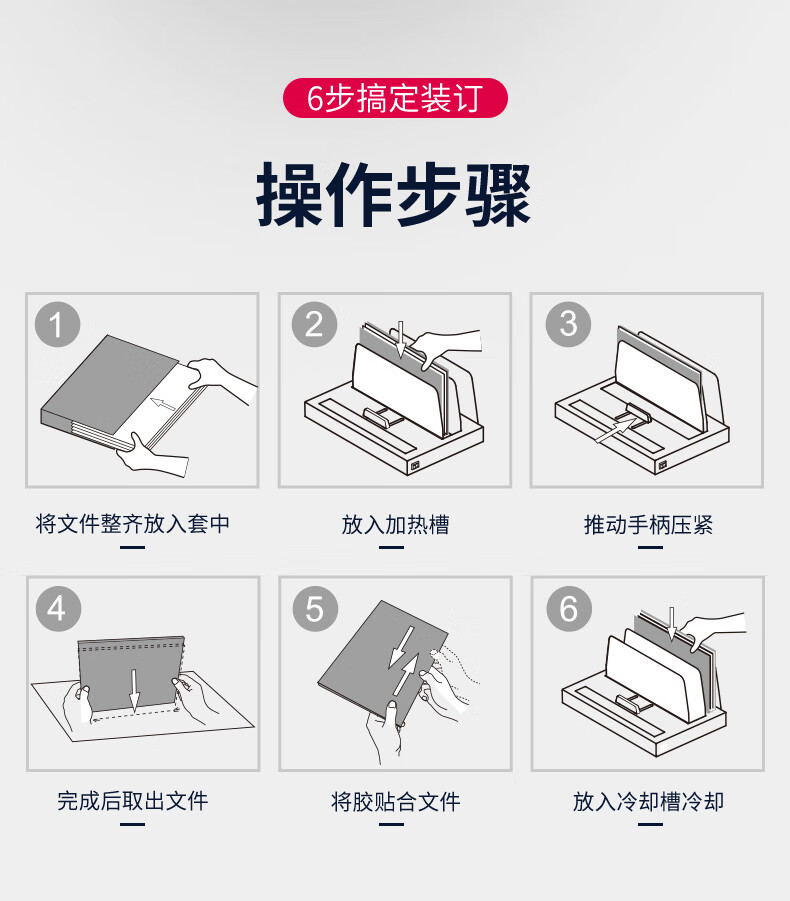 6步搞定装订

操作步骤

1

将文件整齐放入套中

2

放入加热槽

3

推动手柄压紧

4

完成后取出文件

5

将胶贴合文件

6

放入冷却槽冷却