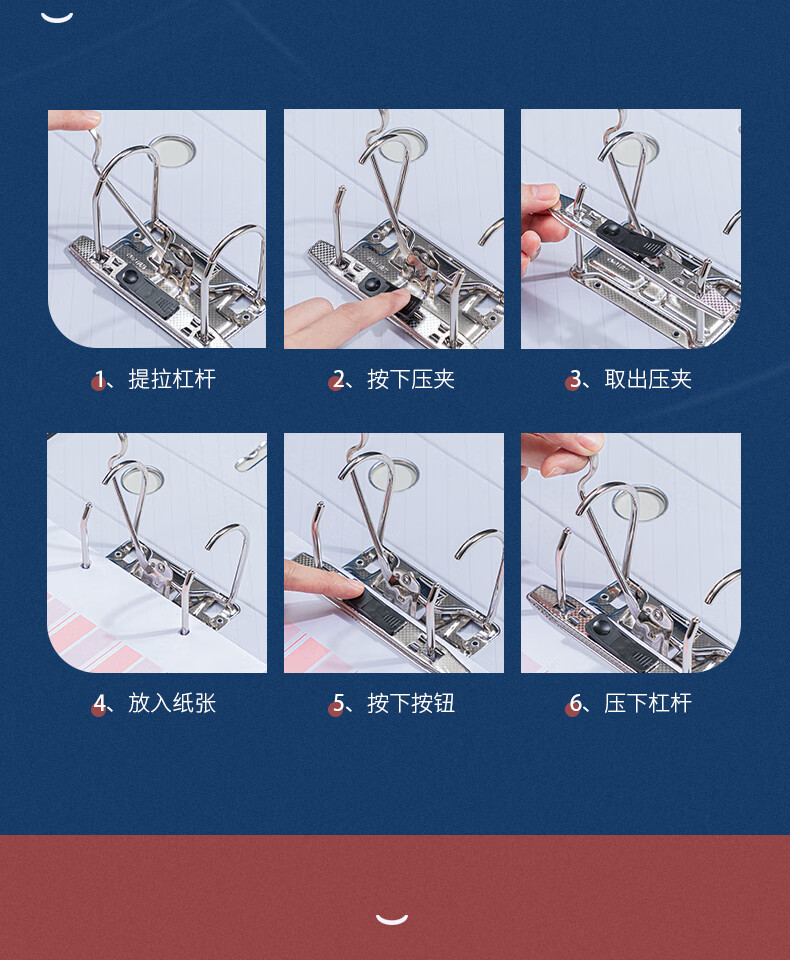 1、提拉杠杆

2、按下压夹

3、取出压夹

4、放入纸张

5、按下按钮

6、压下杠杆