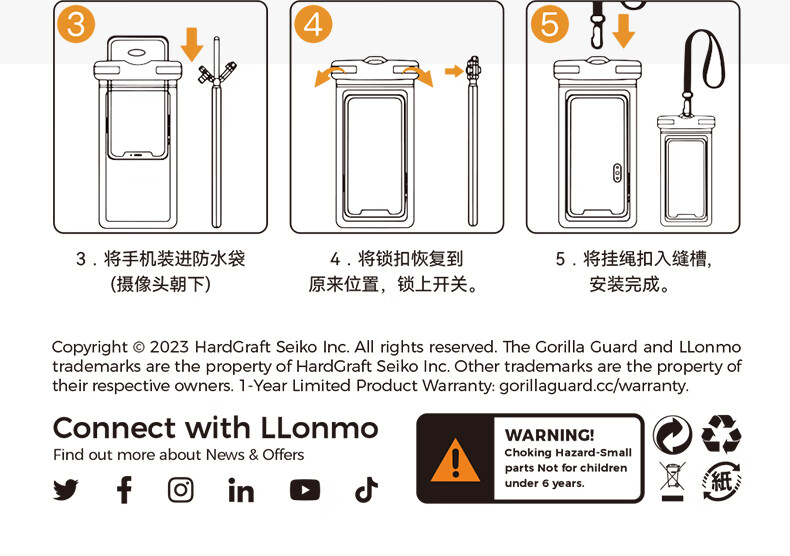 3

4

5

3．将手机装进防水袋
(摄像头朝下)

4．将锁扣恢复到
原来位置，锁上开关。

5．将挂绳扣入缝槽，
安装完成。

Copyright © 2023 HardGraft Seiko Inc. All rights reserved. The Gorilla Guard and LLonmo trademarks are the property of HardGraft Seiko Inc. Other trademarks are the property of their respective owners. 1-Year Limited Product Warranty: gorillaguard.cc/warranty.

Connect with LLonmo
Find out more about News & Offers

WARNING!
Choking Hazard-Small parts Not for children under 6 years.

紙