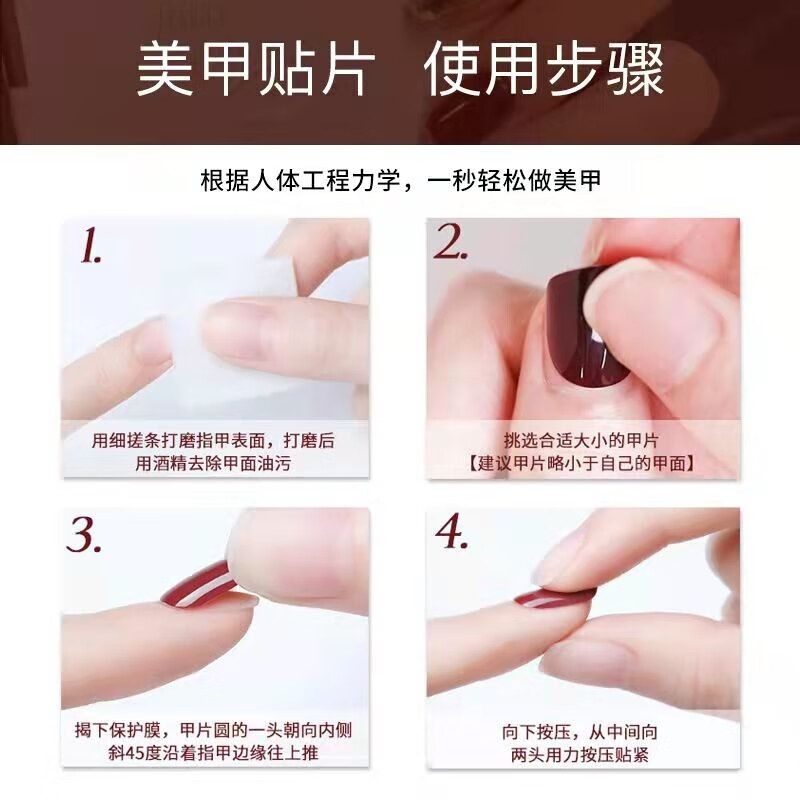 美甲贴片 使用步骤

根据人体工程力学，一秒轻松做美甲

1.

用细搓条打磨指甲表面，打磨后用酒精去除甲面油污

2.

挑选合适大小的甲片
【建议甲片略小于自己的甲面】

3.

揭下保护膜，甲片圆的一头朝向内侧斜45度沿着指甲边缘往上推

4.

向下按压，从中间向两头用力按压贴紧