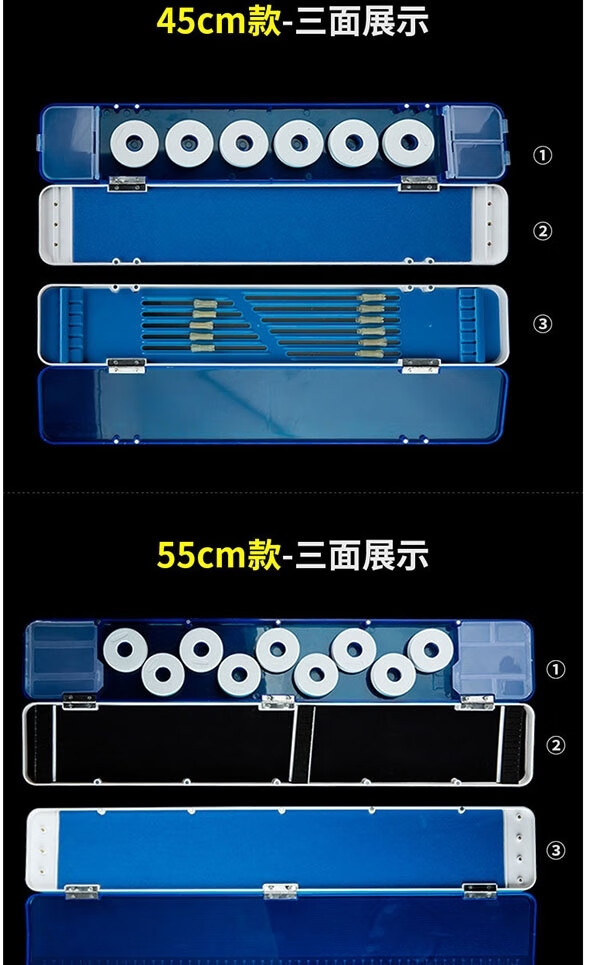 45cm款-三面展示

①

②

③

55cm款-三面展示

①

②

③