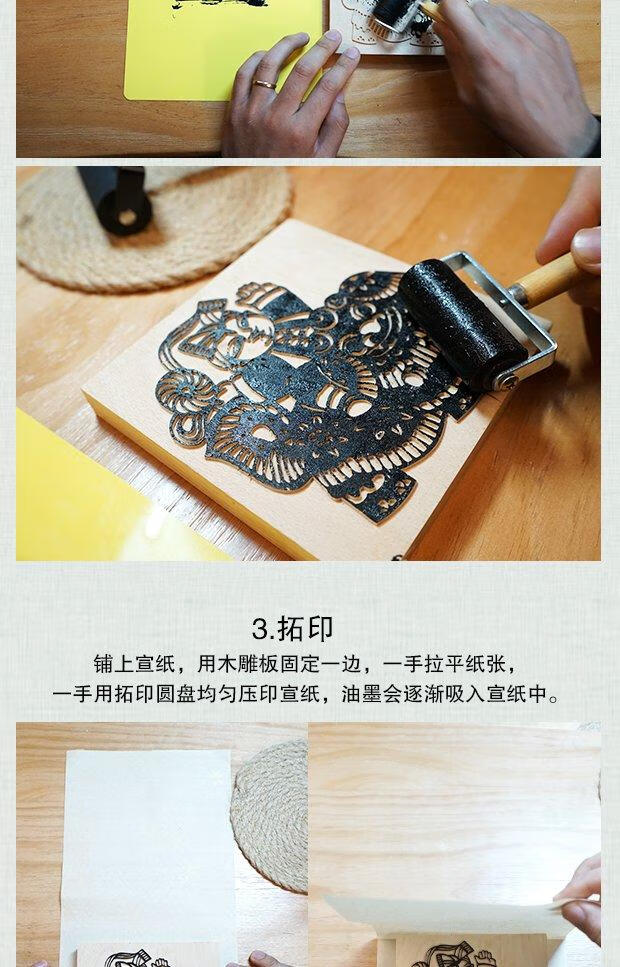 3.拓印

铺上宣纸，用木雕板固定一边，一手拉平纸张，一手用拓印圆盘均匀压印宣纸，油墨会逐渐吸入宣纸中。