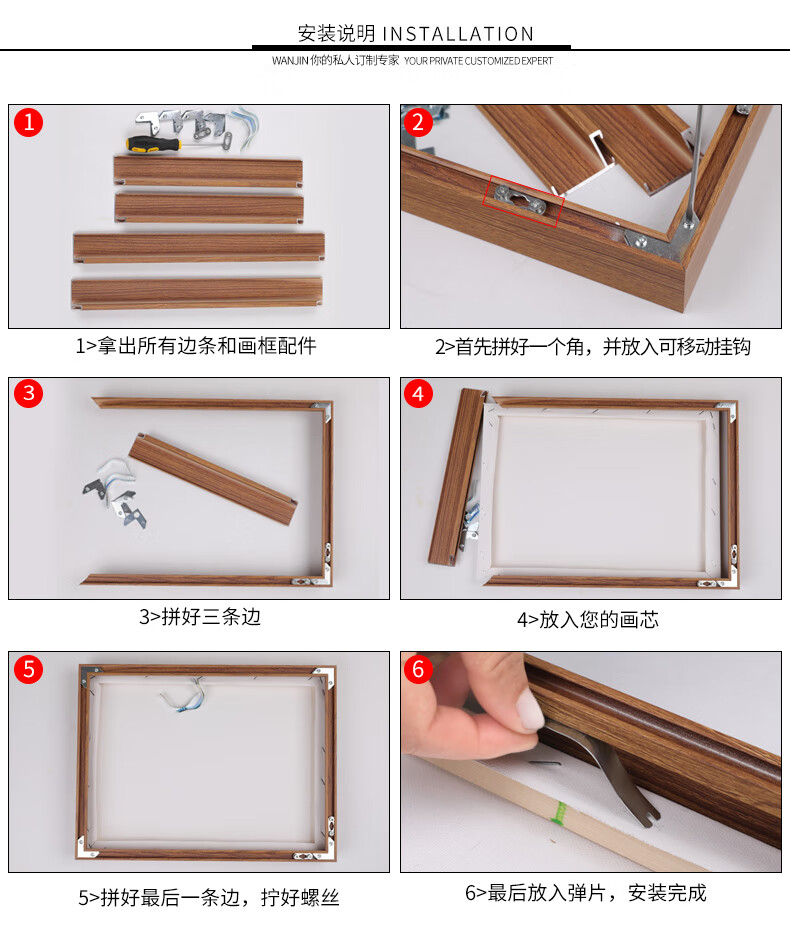 安装说明 INSTALLATION

WANJIN 你的私人订制专家 YOUR PRIVATE CUSTOMIZED EXPERT

1

1>拿出所有边条和画框配件

2

2>首先拼好一个角，并放入可移动挂钩

3

3>拼好三条边

4

4>放入您的画芯

5

5>拼好最后一条边，拧好螺丝

6

6>最后放入弹片，安装完成