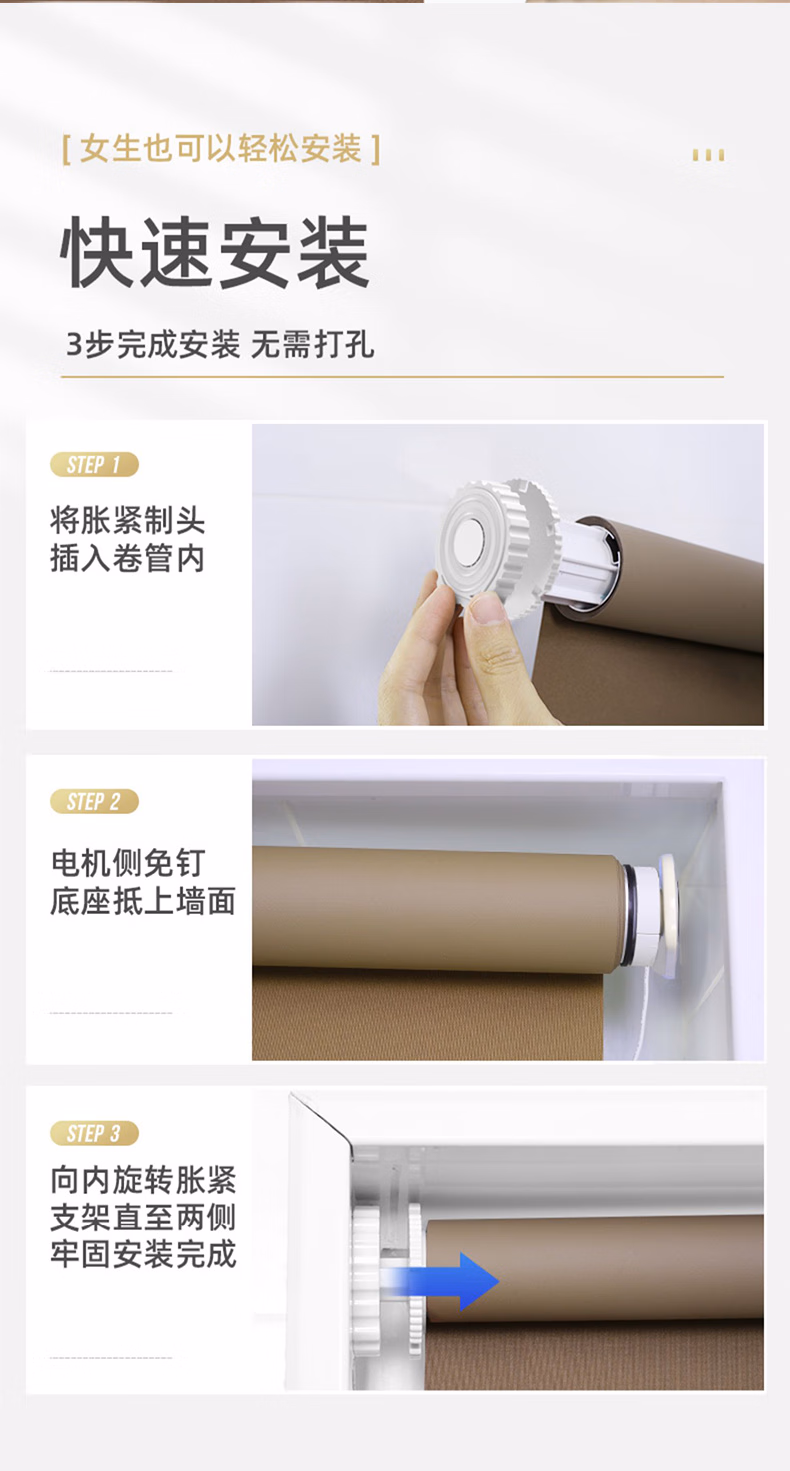 [ 女生也可以轻松安装 ]

快速安装

3步完成安装 无需打孔

STEP 1

将胀紧制头插入卷管内

STEP 2

电机侧免钉底座抵上墙面

STEP 3

向内旋转胀紧支架直至两侧牢固安装完成