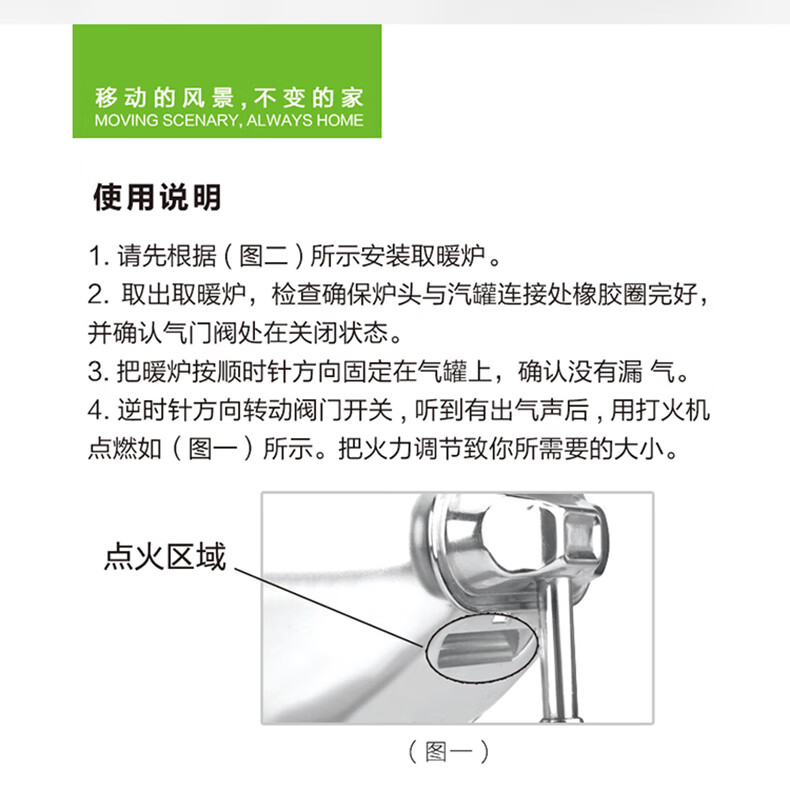 移动的风景，不变的家
MOVING SCENARY, ALWAYS HOME

使用说明

1. 请先根据（图二）所示安装取暖炉。
2. 取出取暖炉，检查确保炉头与汽罐连接处橡胶圈完好，并确认气门阀处在关闭状态。
3. 把暖炉按顺时针方向固定在气罐上，确认没有漏 气。
4. 逆时针方向转动阀门开关，听到有出气声后，用打火机点燃如（图一）所示。把火力调节致你所需要的大小。

点火区域

（图一）