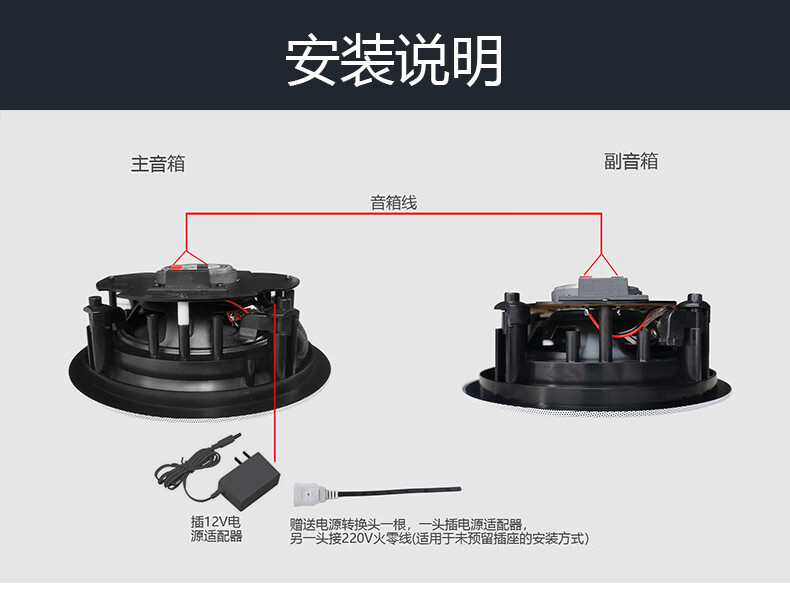 安装说明

主音箱

副音箱

音箱线

插12V电源适配器

赠送电源转换头一根，一头插电源适配器，另一头接220V火零线(适用于未预留插座的安装方式)