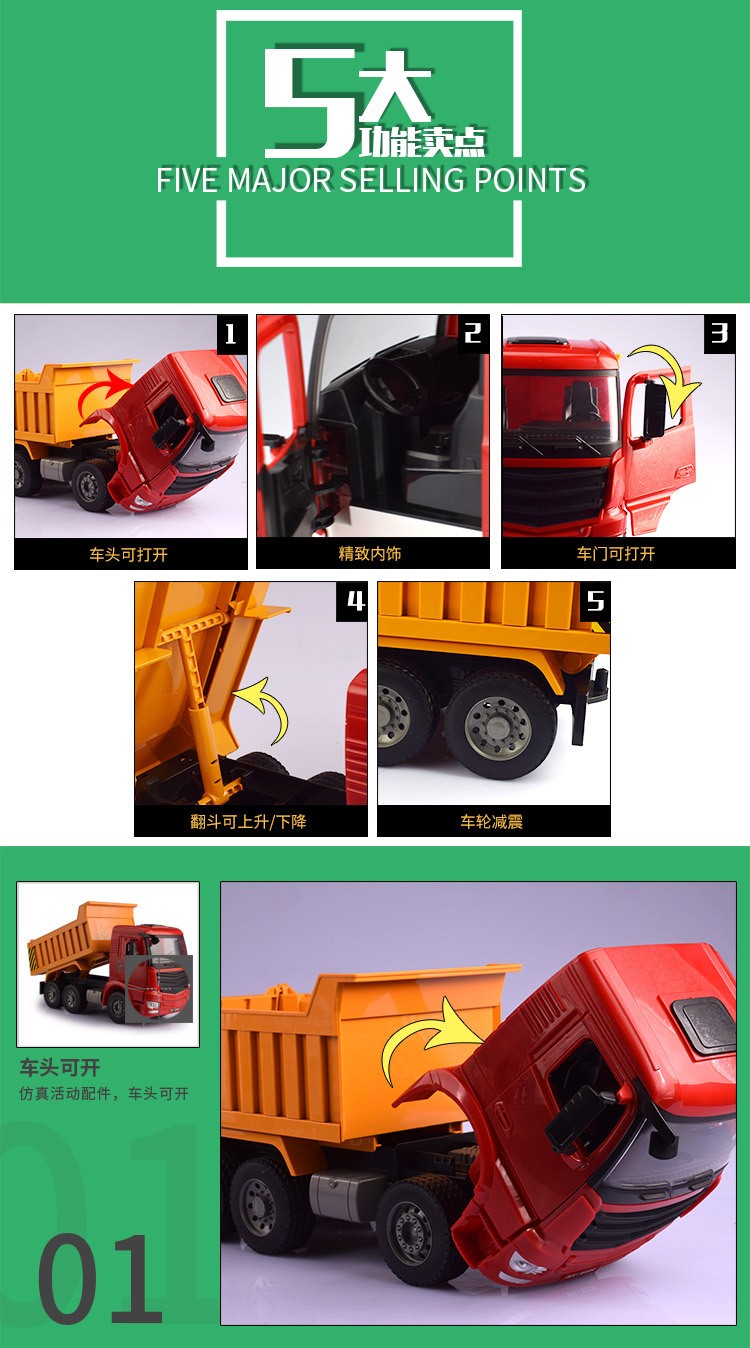 5大
功能卖点
FIVE MAJOR SELLING POINTS

1
车头可打开

2
精致内饰

3
车门可打开

4
翻斗可上升/下降

5
车轮减震

车头可开
仿真活动配件，车头可开

01