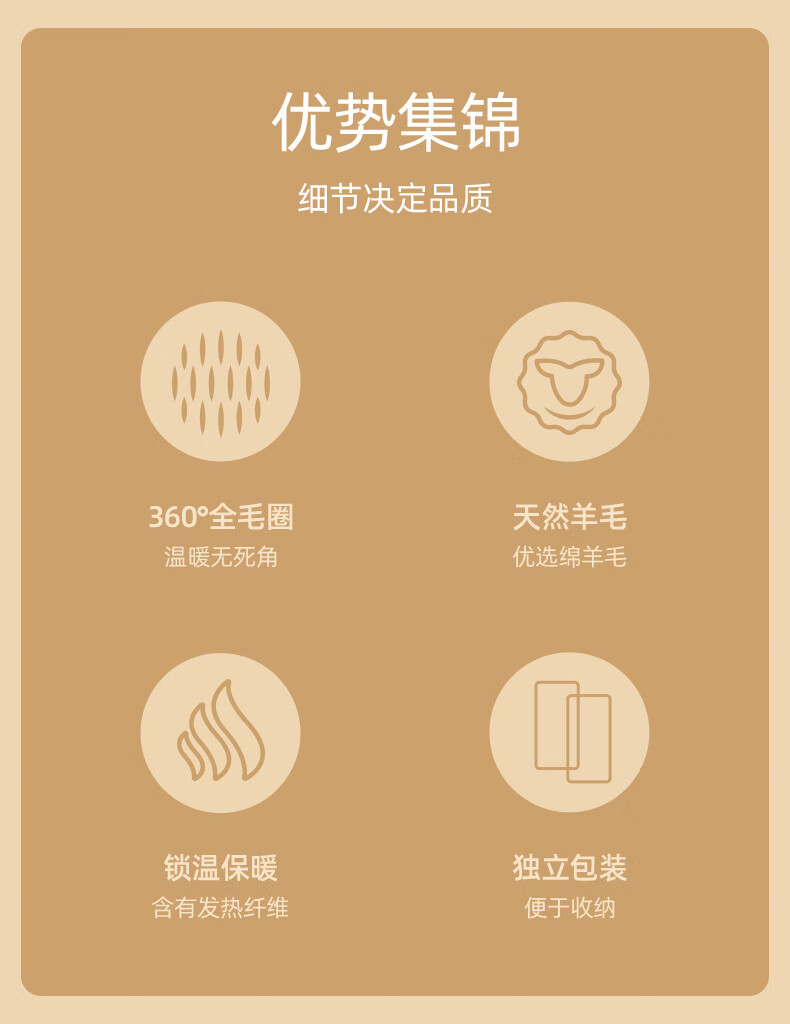 优势集锦

细节决定品质

360°全毛圈
温暖无死角

天然羊毛
优选绵羊毛

锁温保暖
含有发热纤维

独立包装
便于收纳