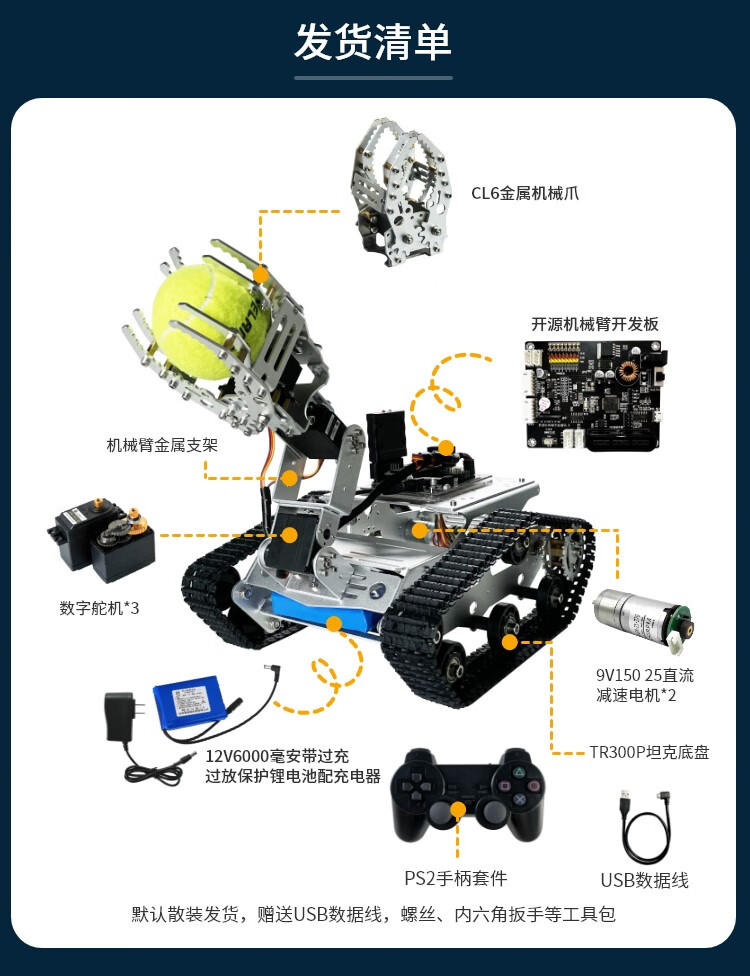 发货清单

CL6金属机械爪

开源机械臂开发板

机械臂金属支架

数字舵机*3

9V150 25直流减速电机*2

TR300P坦克底盘

12V6000毫安带过充过放保护锂电池配充电器

PS2手柄套件

USB数据线

默认散装发货，赠送USB数据线，螺丝、内六角扳手等工具包