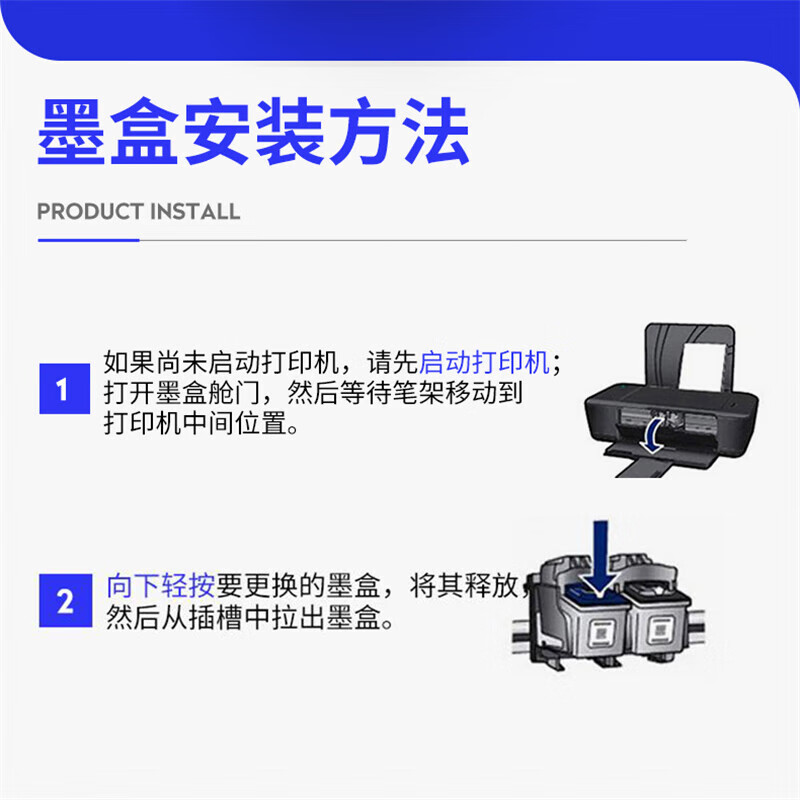 墨盒安装方法

PRODUCT INSTALL

1

如果尚未启动打印机，请先启动打印机；打开墨盒舱门，然后等待笔架移动到打印机中间位置。

2

向下轻按要更换的墨盒，将其释放，然后从插槽中拉出墨盒。