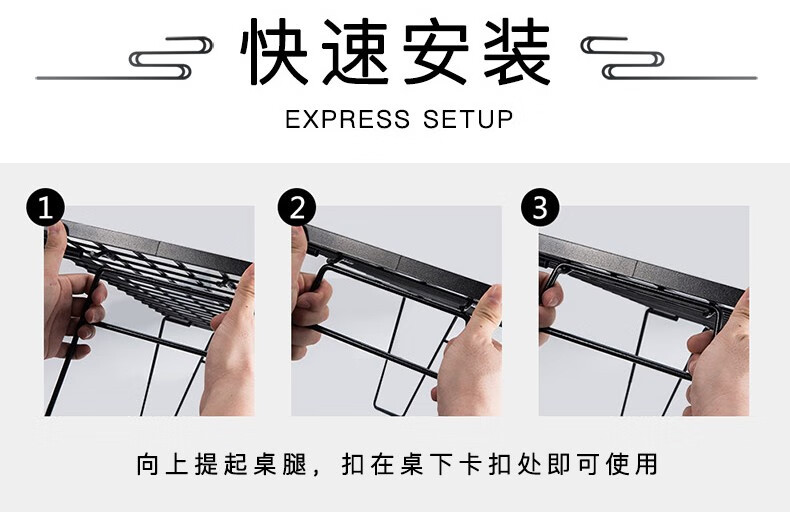 快速安装

EXPRESS SETUP

1

2

3

向上提起桌腿，扣在桌下卡扣处即可使用