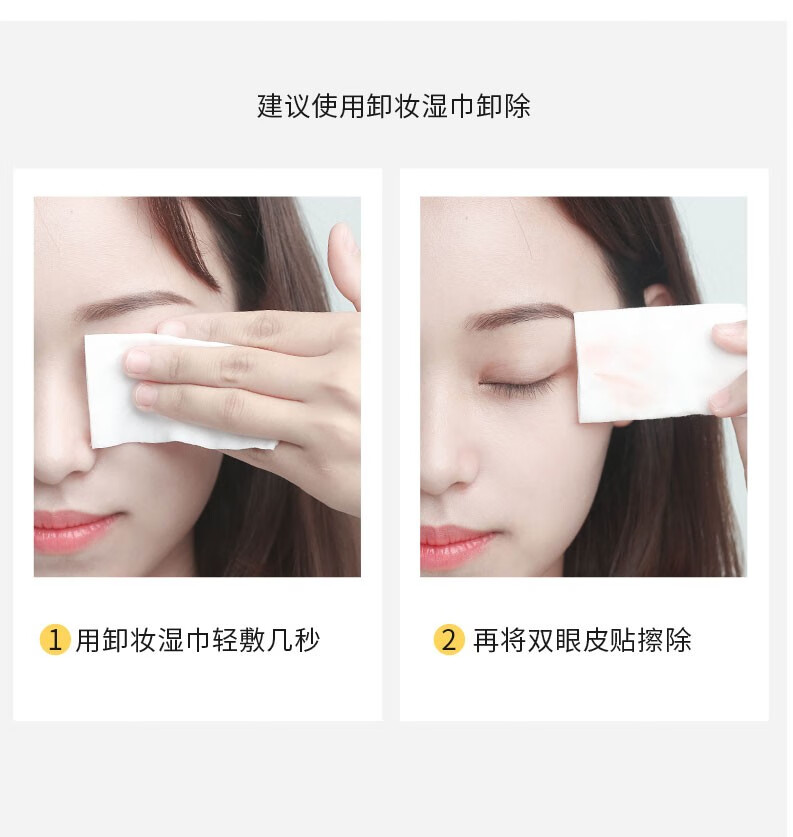 建议使用卸妆湿巾卸除

1 用卸妆湿巾轻敷几秒

2 再将双眼皮贴擦除